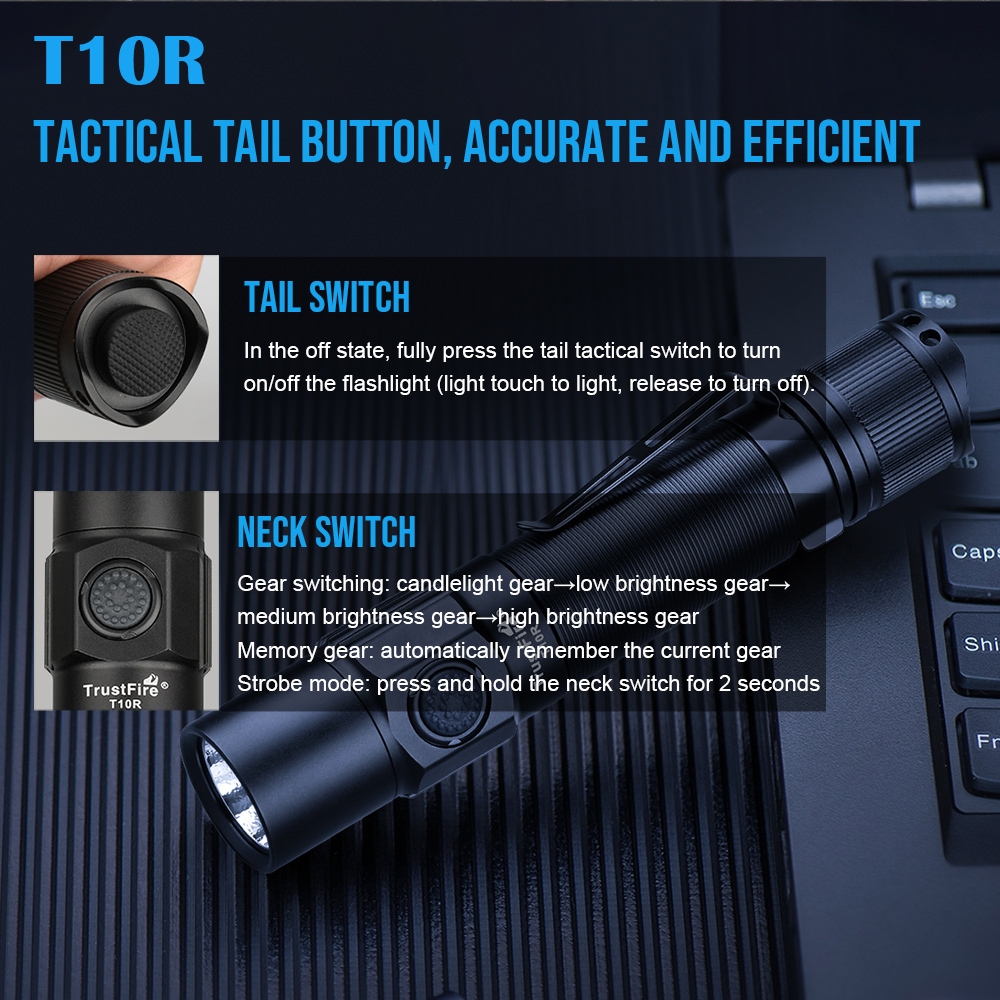 T10R

TACTICAL TAIL BUTTON, ACCURATE AND EFFICIENT

TAIL SWITCH

In the off state, fully press the tail tactical switch to turn on/off the flashlight (light touch to light, release to turn off).

NECK SWITCH

Gear switching: candlelight gear→low brightness gear→ medium brightness gear→high brightness gear
Memory gear: automatically remember the current gear
Strobe mode: press and hold the neck switch for 2 seconds

TrustFire®
T10R

Esc
Caps
Shi
Fn