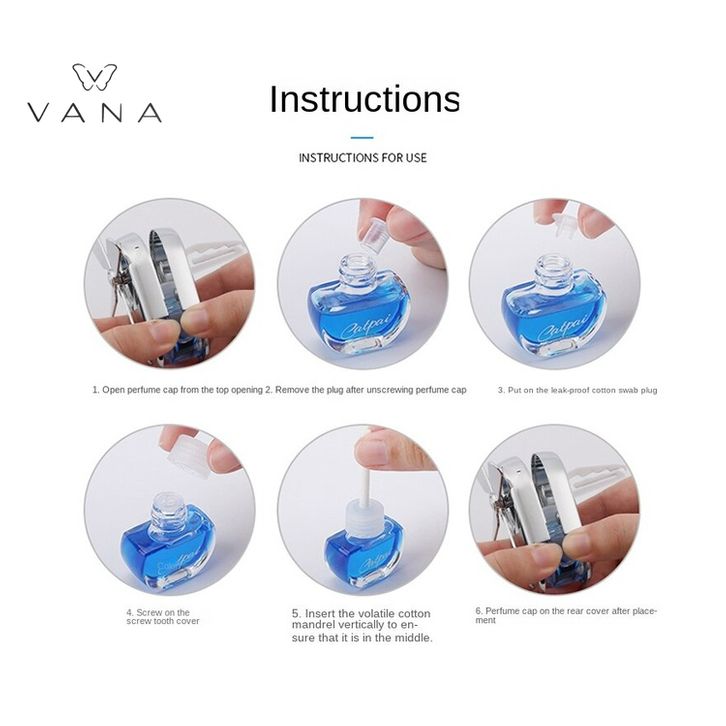 VANA

Instructions

INSTRUCTIONS FOR USE

Calpai

Calpai

1. Open perfume cap from the top opening 2. Remove the plug after unscrewing perfume cap

3. Put on the leak-proof cotton swab plug

Calpai

Calpai

4. Screw on the screw tooth cover

5. Insert the volatile cotton mandrel vertically to ensure that it is in the middle.

6. Perfume cap on the rear cover after placement