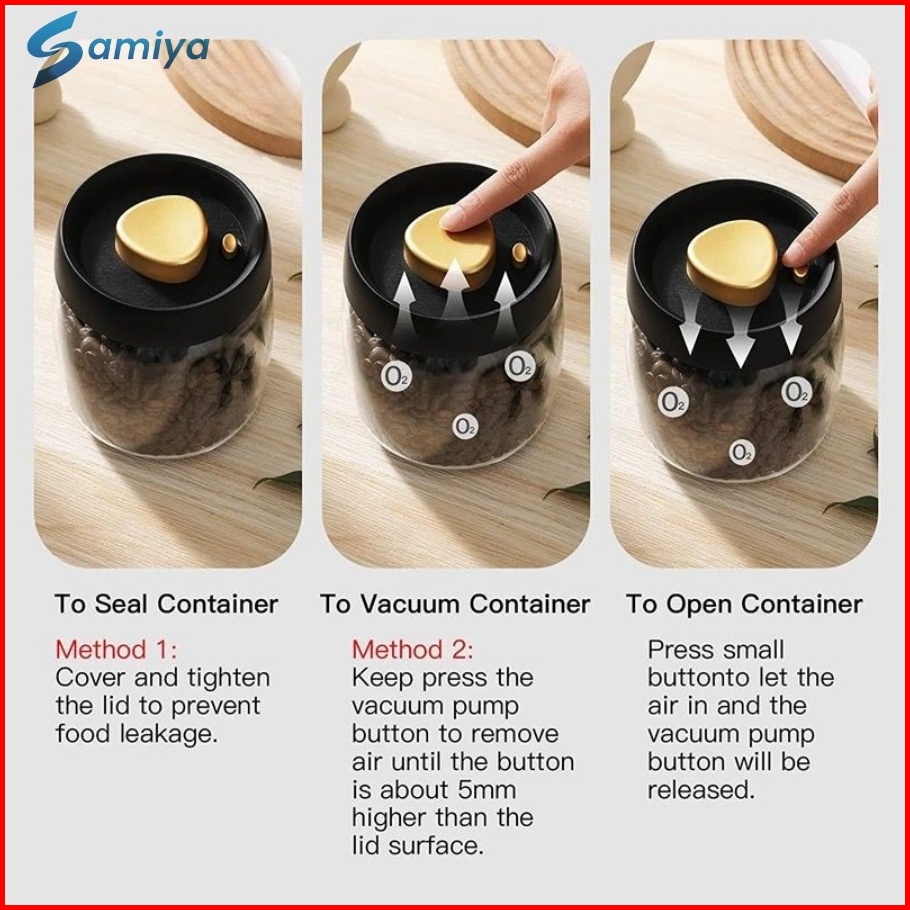 Samiya

$O_2$ $O_2$ $O_2$

$O_2$ $O_2$ $O_2$

To Seal Container

Method 1:
Cover and tighten the lid to prevent food leakage.

To Vacuum Container

Method 2:
Keep press the vacuum pump button to remove air until the button is about 5mm higher than the lid surface.

To Open Container

Press small buttonto let the air in and the vacuum pump button will be released.