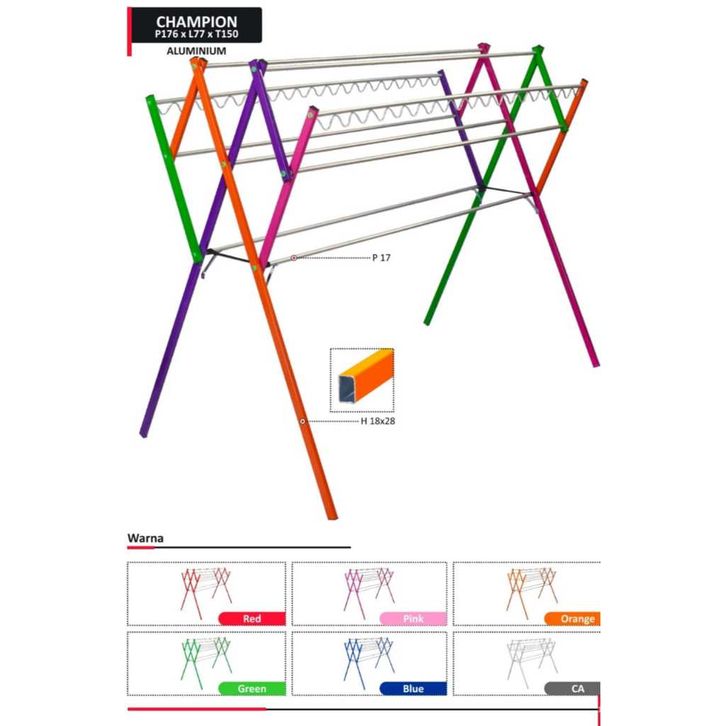 CHAMPION
P176 x L77 x T150

ALUMINIUM

P 17

H 18x28

Warna

Red

Pink

Orange

Green

Blue

CA