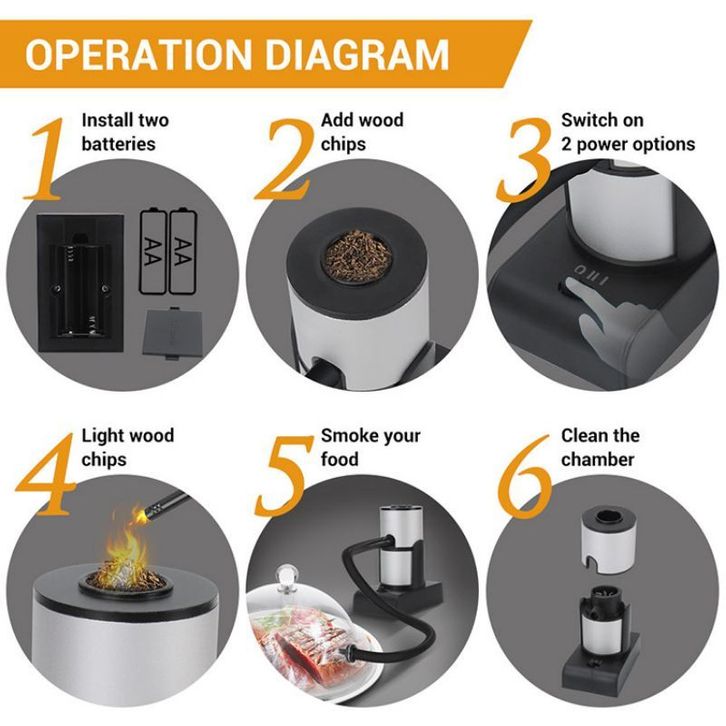 OPERATION DIAGRAM

1 Install two batteries

AA

AA

2 Add wood chips

3 Switch on 2 power options

O I II

4 Light wood chips

5 Smoke your food

6 Clean the chamber