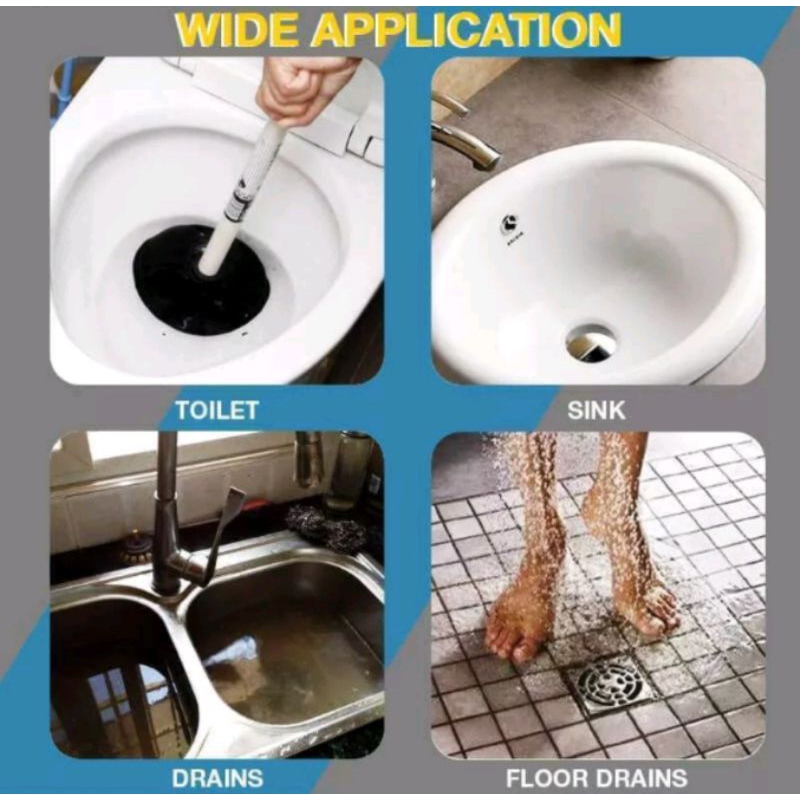 WIDE APPLICATION

TOILET

SINK

DRAINS

FLOOR DRAINS