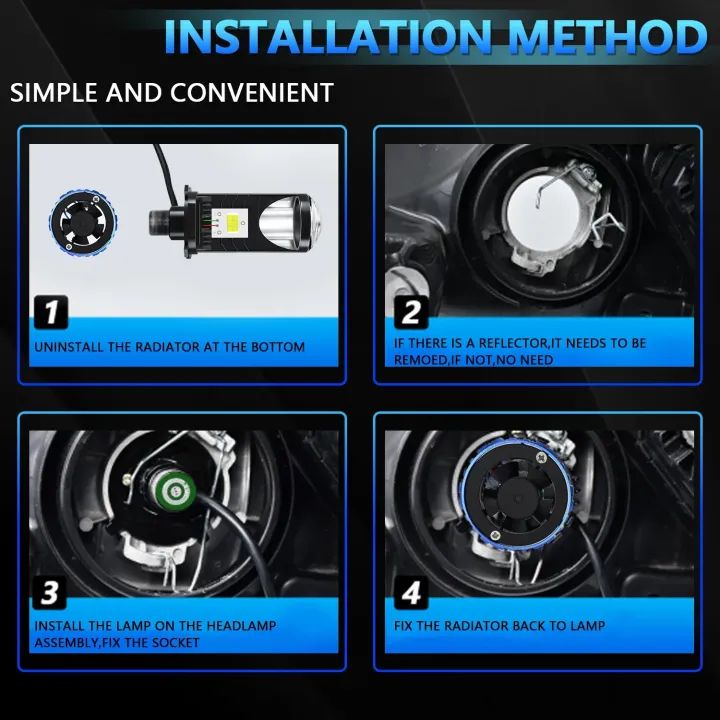 INSTALLATION METHOD

SIMPLE AND CONVENIENT

1
UNINSTALL THE RADIATOR AT THE BOTTOM

2
IF THERE IS A REFLECTOR,IT NEEDS TO BE REMOED,IF NOT,NO NEED

3
INSTALL THE LAMP ON THE HEADLAMP ASSEMBLY,FIX THE SOCKET

4
FIX THE RADIATOR BACK TO LAMP