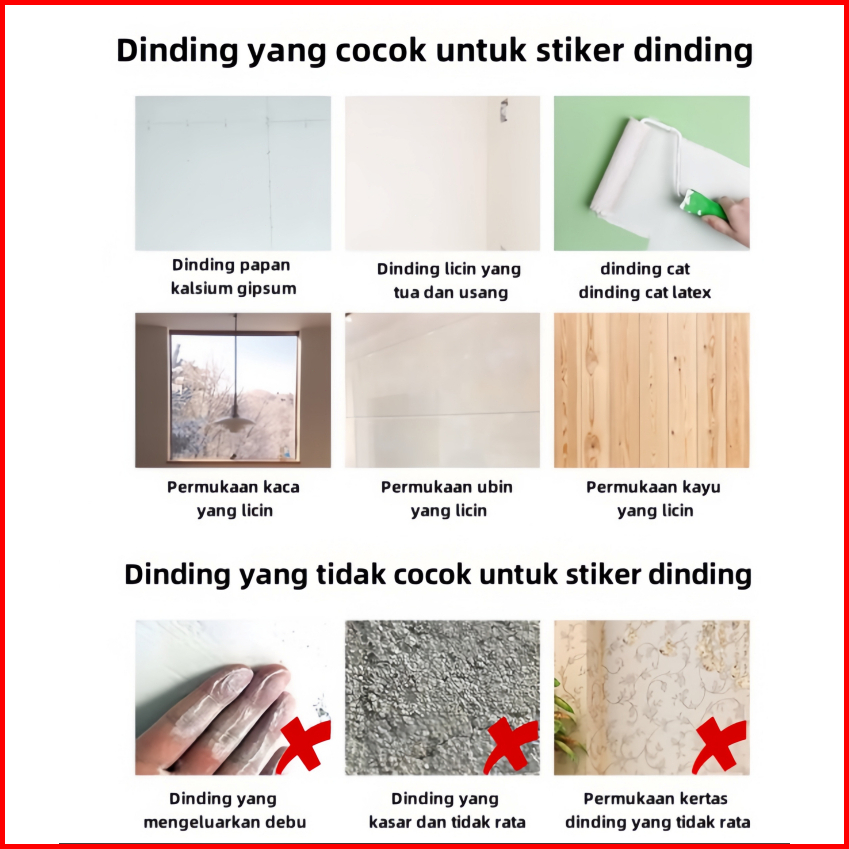 Dinding yang cocok untuk stiker dinding

Dinding papan kalsium gipsum

Dinding licin yang tua dan usang

dinding cat dinding cat latex

Permukaan kaca yang licin

Permukaan ubin yang licin

Permukaan kayu yang licin

Dinding yang tidak cocok untuk stiker dinding

Dinding yang mengeluarkan debu

Dinding yang kasar dan tidak rata

Permukaan kertas dinding yang tidak rata