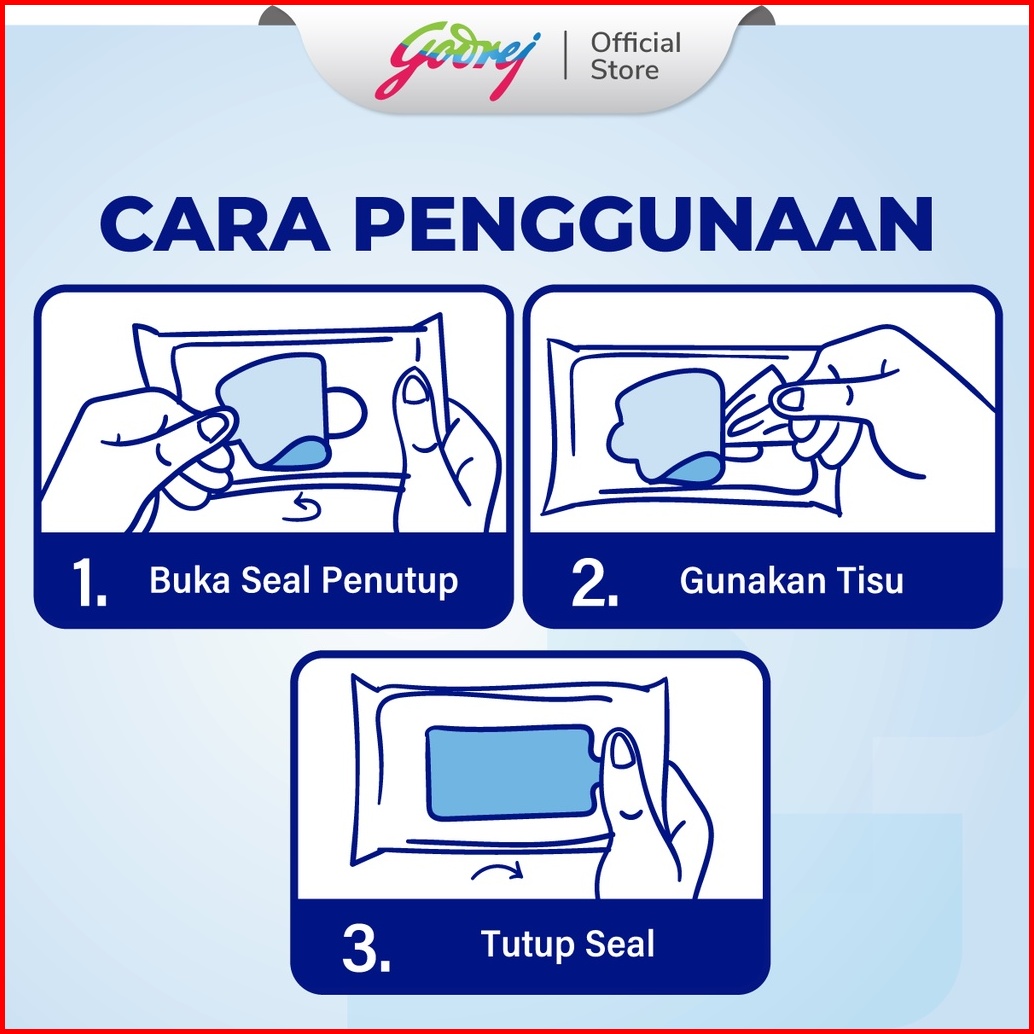 Godrej | Official Store

CARA PENGGUNAAN

1. Buka Seal Penutup

2. Gunakan Tisu

3. Tutup Seal