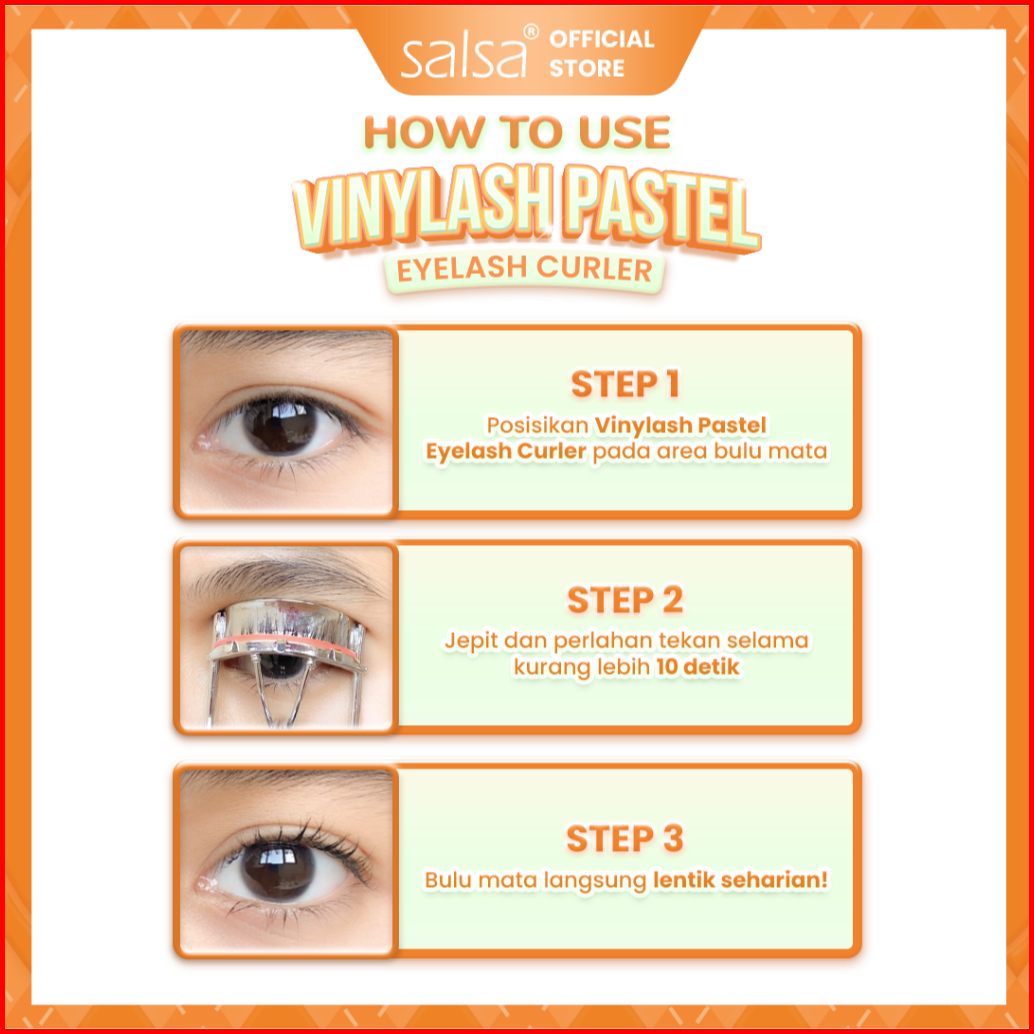 salsa® OFFICIAL STORE

HOW TO USE
VINYLASH PASTEL
EYELASH CURLER

STEP 1
Posisikan Vinylash Pastel Eyelash Curler pada area bulu mata

STEP 2
Jepit dan perlahan tekan selama kurang lebih 10 detik

STEP 3
Bulu mata langsung lentik seharian!