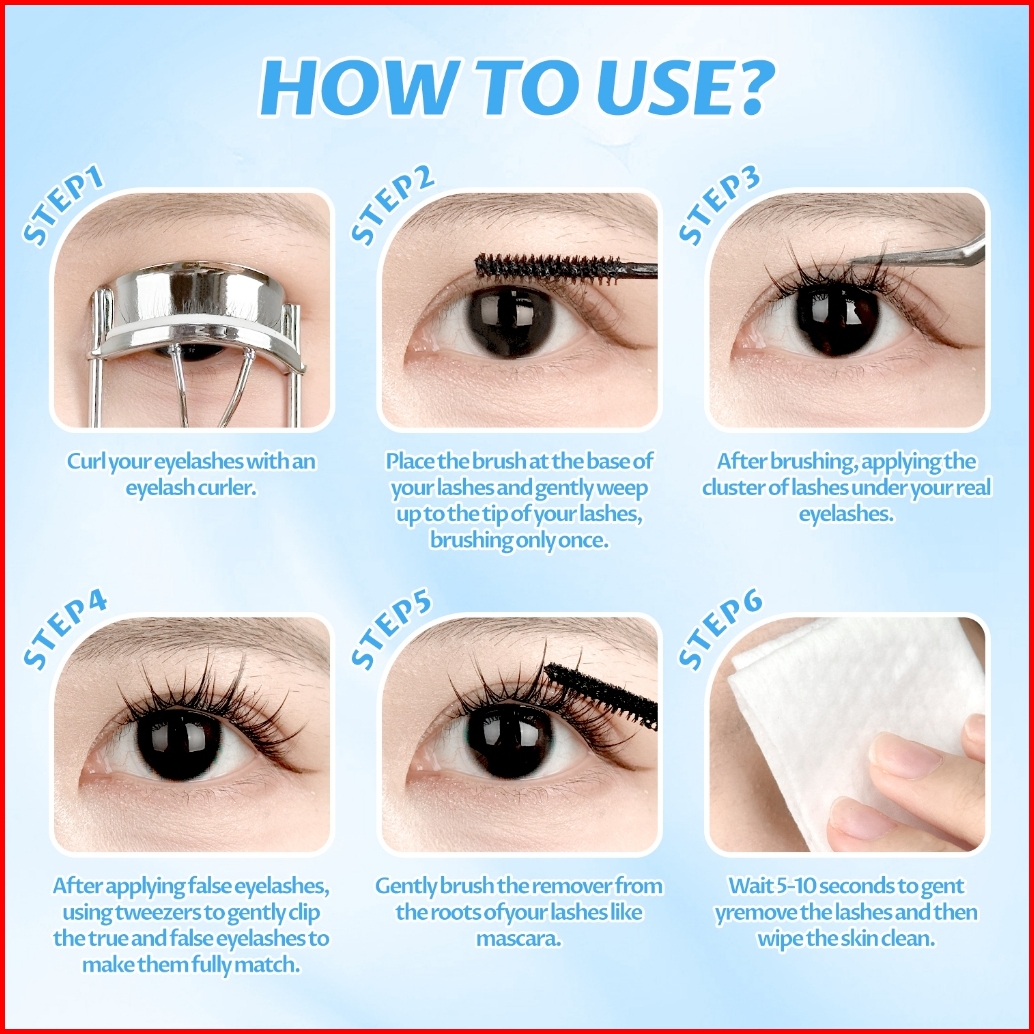 HOW TO USE?

STEP1

Curl your eyelashes with an eyelash curler.

STEP2

Place the brush at the base of your lashes and gently weep up to the tip of your lashes, brushing only once.

STEP3

After brushing, applying the cluster of lashes under your real eyelashes.

STEP4

After applying false eyelashes, using tweezers to gently clip the true and false eyelashes to make them fully match.

STEP5

Gently brush the remover from the roots ofyour lashes like mascara.

STEP6

Wait 5-10 seconds to gent yremove the lashes and then wipe the skin clean.