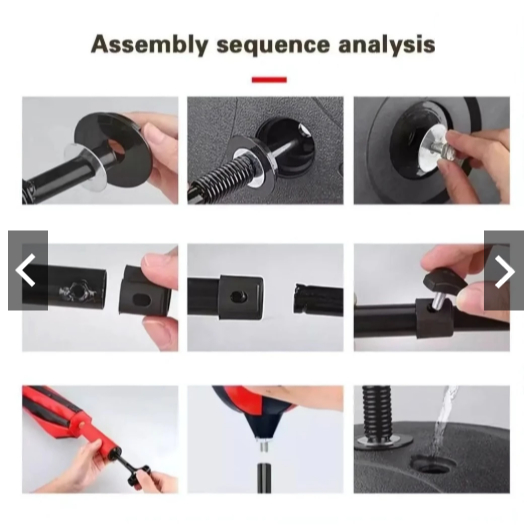 Assembly sequence analysis