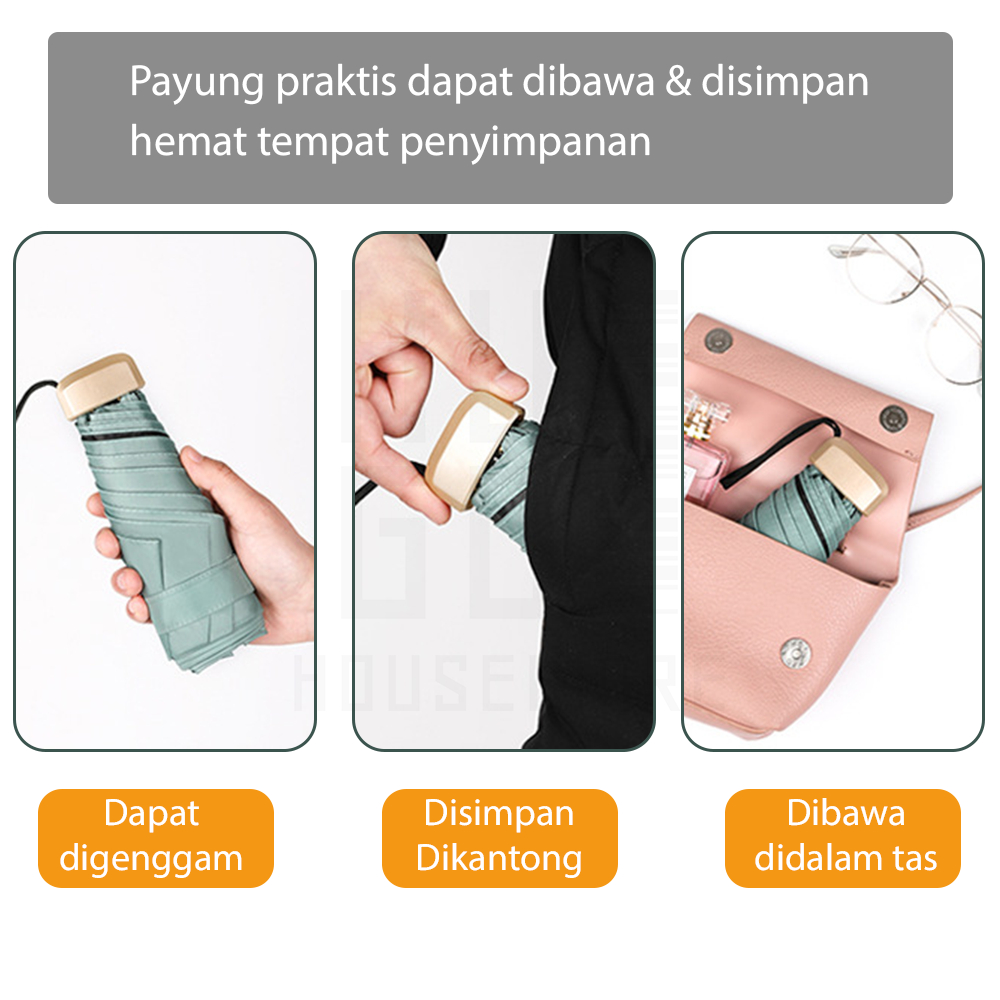 Payung praktis dapat dibawa & disimpan hemat tempat penyimpanan

Dapat digenggam

Disimpan Dikantong

Dibawa didalam tas