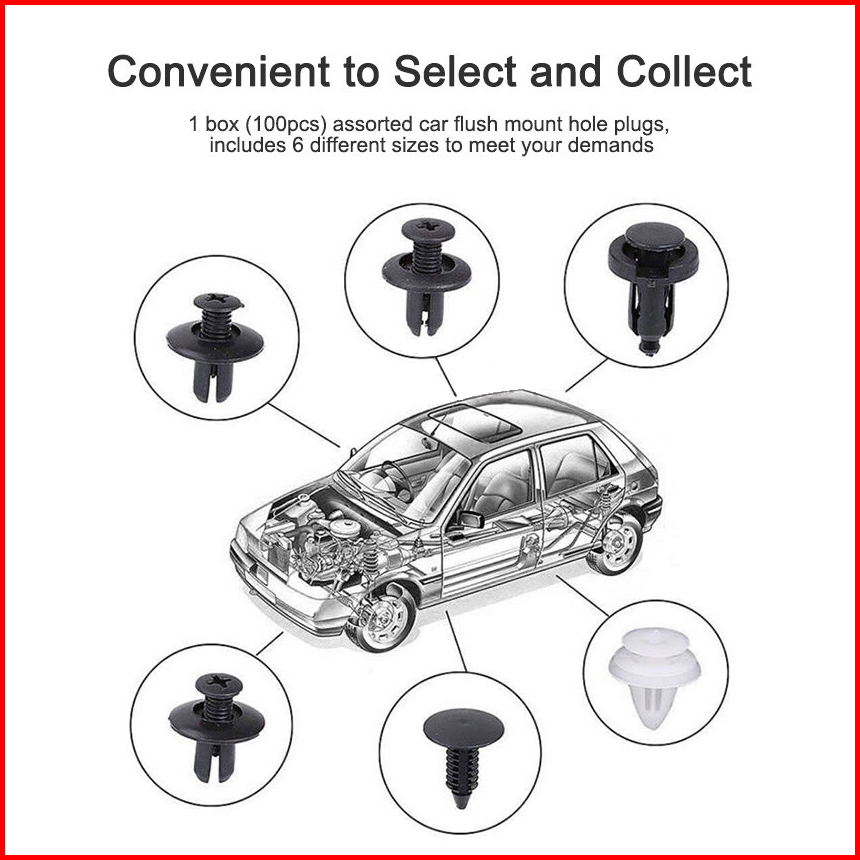 Convenient to Select and Collect

1 box (100pcs) assorted car flush mount hole plugs, includes 6 different sizes to meet your demands