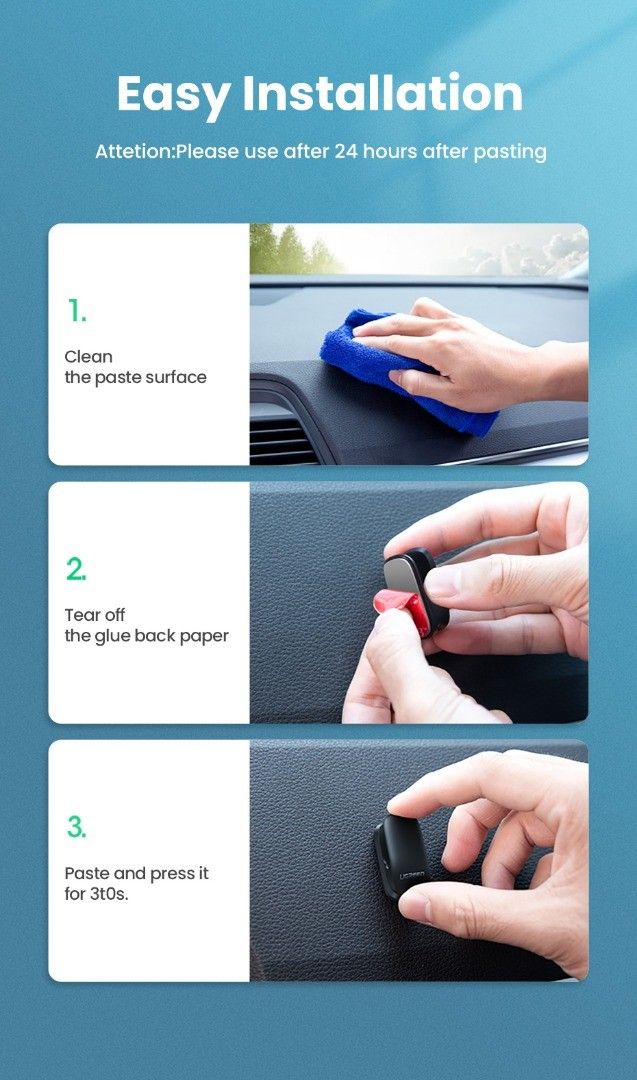 Easy Installation

Attetion:Please use after 24 hours after pasting

1.

Clean
the paste surface

2.

Tear off
the glue back paper

3.

Paste and press it
for 3t0s.

UGREEN