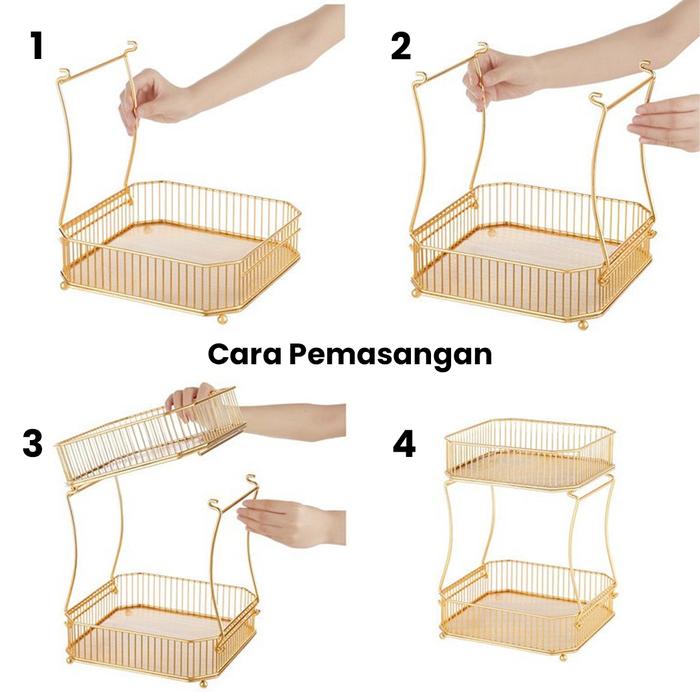 1

2

Cara Pemasangan

3

4