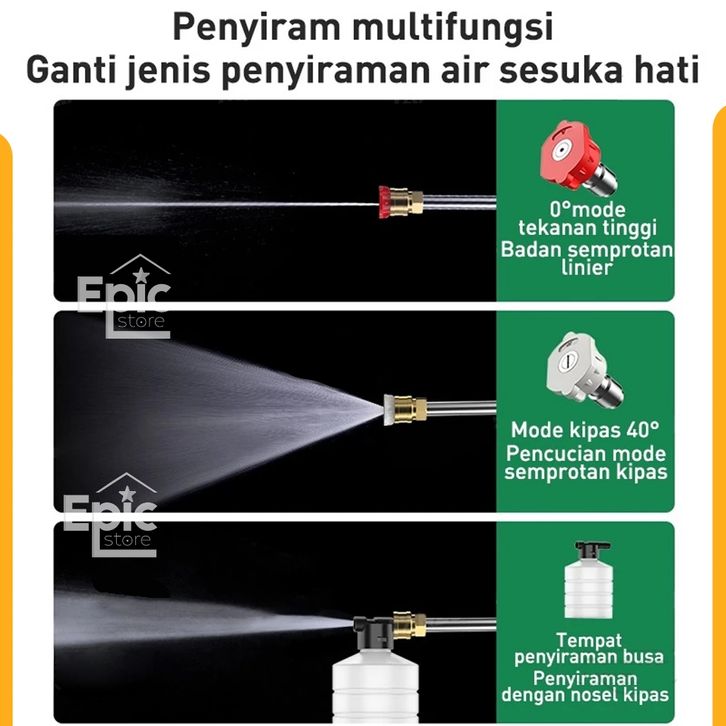 Penyiram multifungsi
Ganti jenis penyiraman air sesuka hati

Epic store

0°mode
tekanan tinggi
Badan semprotan linier

Epic store

Mode kipas 40°
Pencucian mode semprotan kipas

Tempat penyiraman busa
Penyiraman dengan nosel kipas