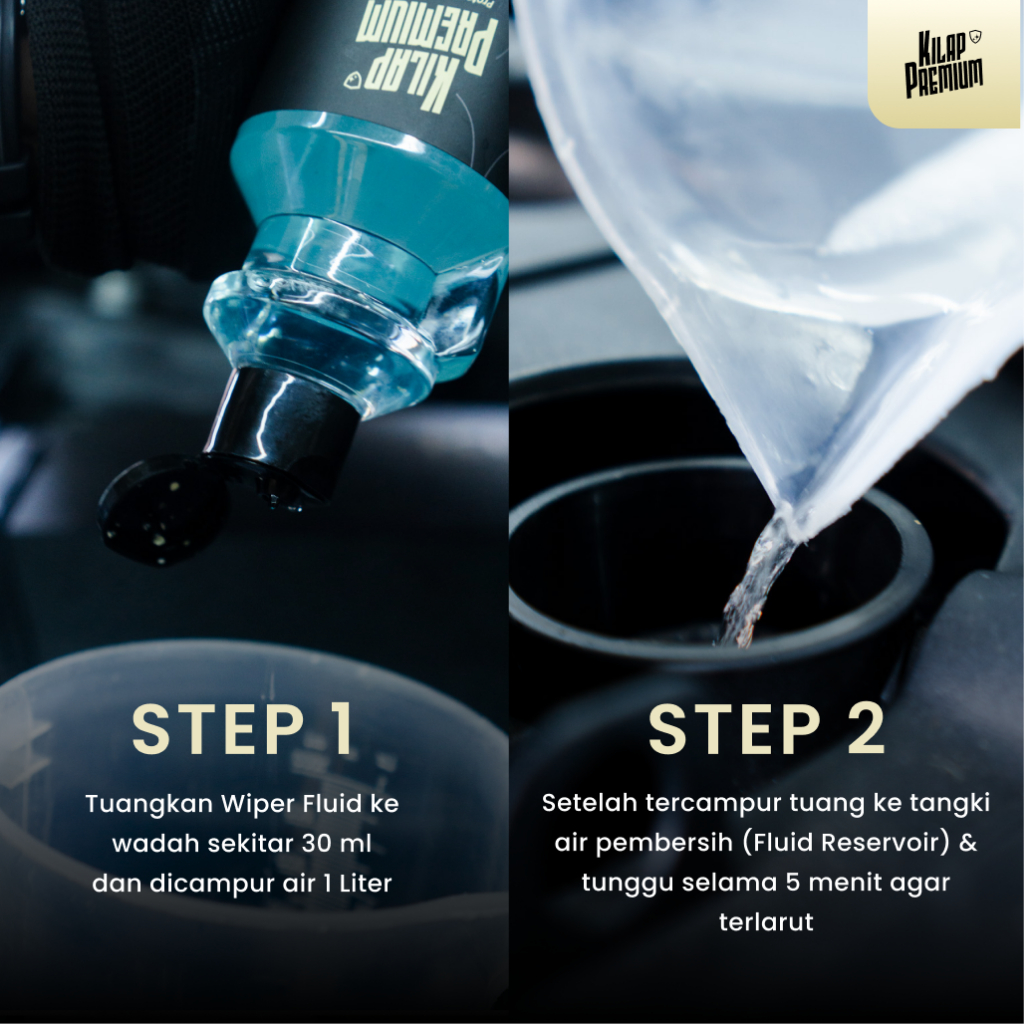 KILAP PREMIUM

KILAP PREMIUM

STEP 1

Tuangkan Wiper Fluid ke wadah sekitar 30 ml dan dicampur air 1 Liter

STEP 2

Setelah tercampur tuang ke tangki air pembersih (Fluid Reservoir) & tunggu selama 5 menit agar terlarut