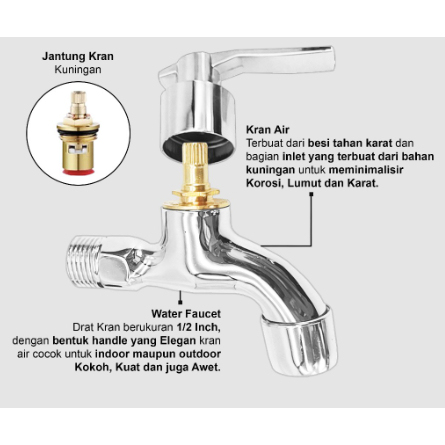 Jantung Kran
Kuningan

Kran Air
Terbuat dari besi tahan karat dan bagian inlet yang terbuat dari bahan kuningan untuk meminimalisir Korosi, Lumut dan Karat.

Water Faucet
Drat Kran berukuran 1/2 Inch, dengan bentuk handle yang Elegan kran air cocok untuk indoor maupun outdoor Kokoh, Kuat dan juga Awet.