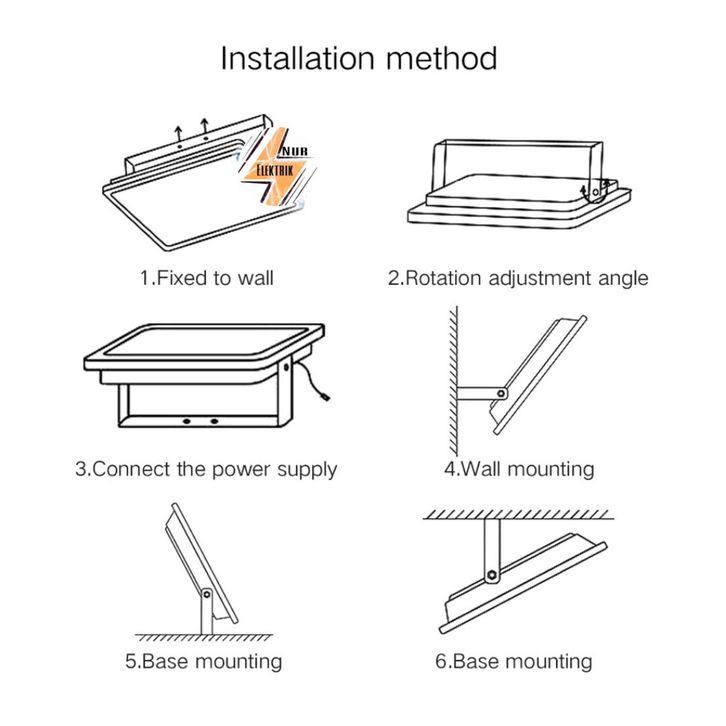 Installation method

NUR
ELEKTRIK

1.Fixed to wall

2.Rotation adjustment angle

3.Connect the power supply

4.Wall mounting

5.Base mounting

6.Base mounting