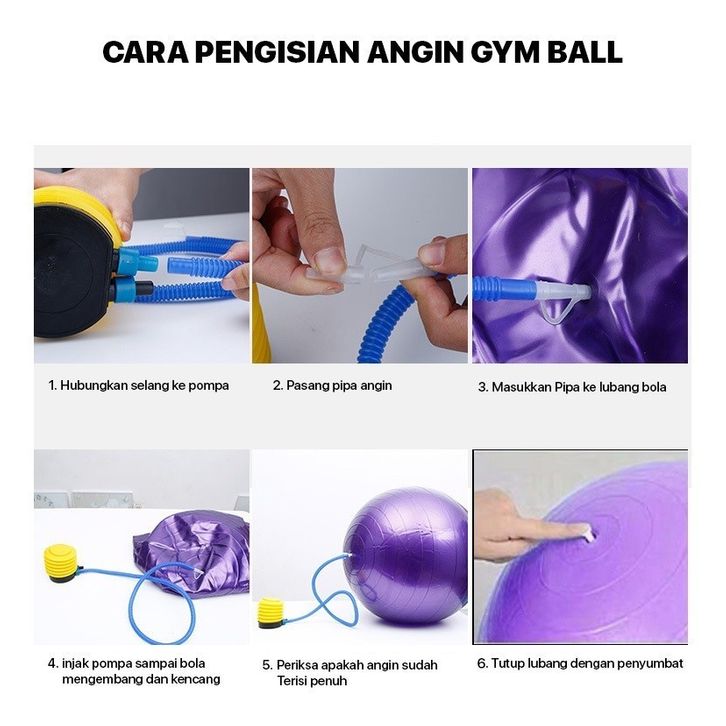 CARA PENGISIAN ANGIN GYM BALL

1. Hubungkan selang ke pompa

2. Pasang pipa angin

3. Masukkan Pipa ke lubang bola

4. injak pompa sampai bola mengembang dan kencang

5. Periksa apakah angin sudah Terisi penuh

6. Tutup lubang dengan penyumbat