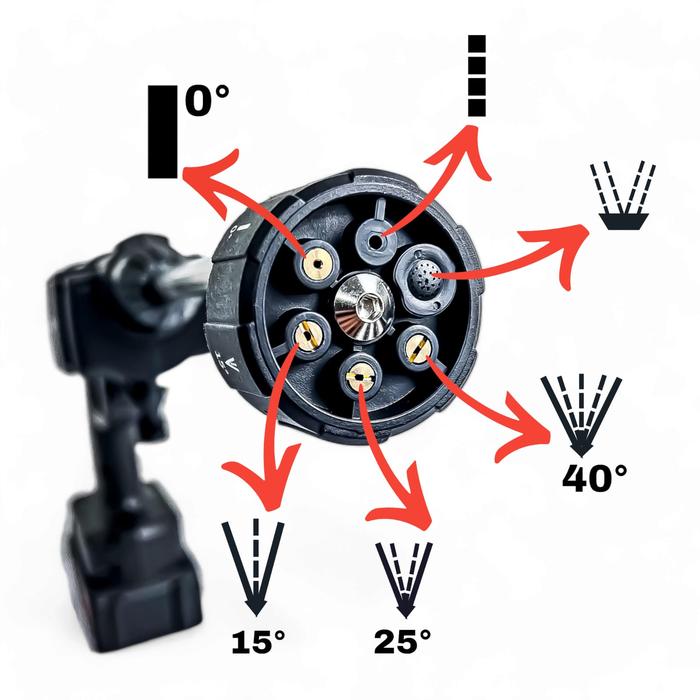 0°

40°

15°

25°