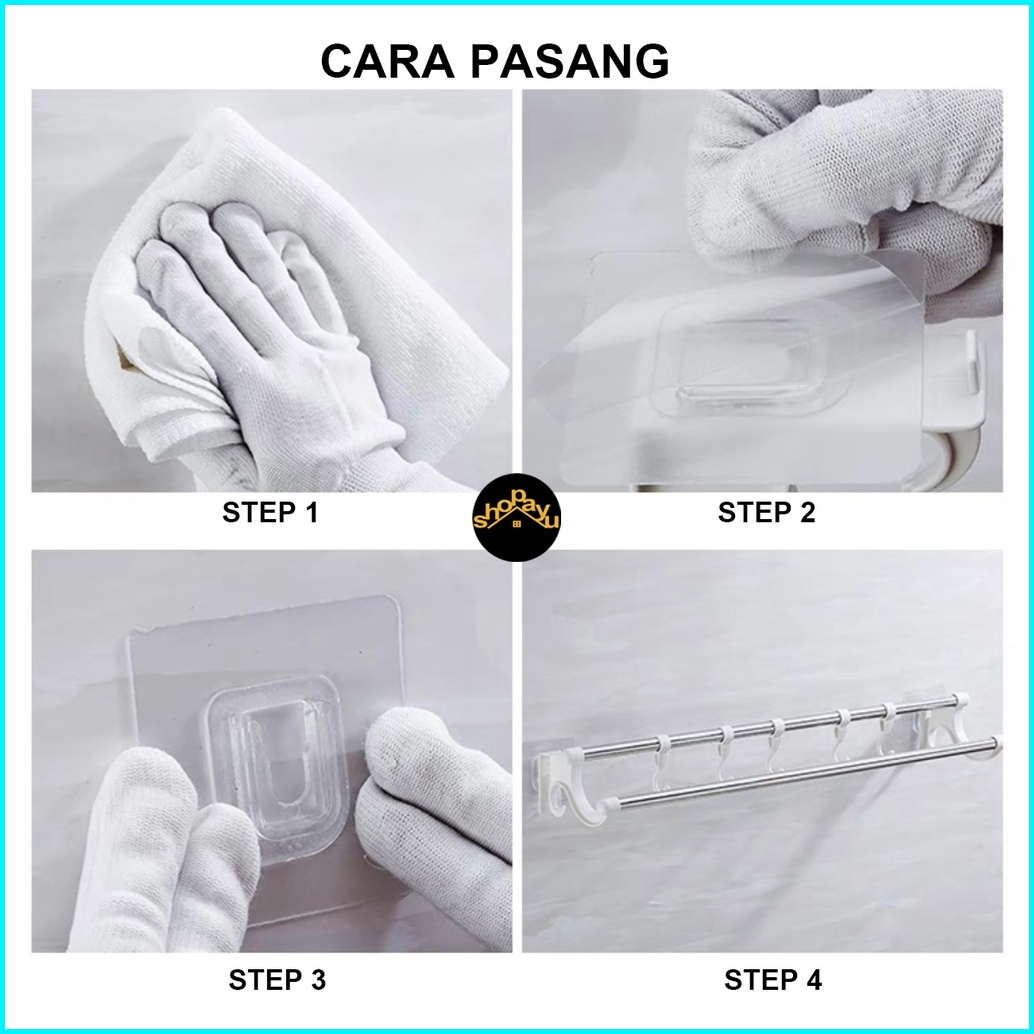 CARA PASANG

STEP 1

shopayu

STEP 2

STEP 3

STEP 4