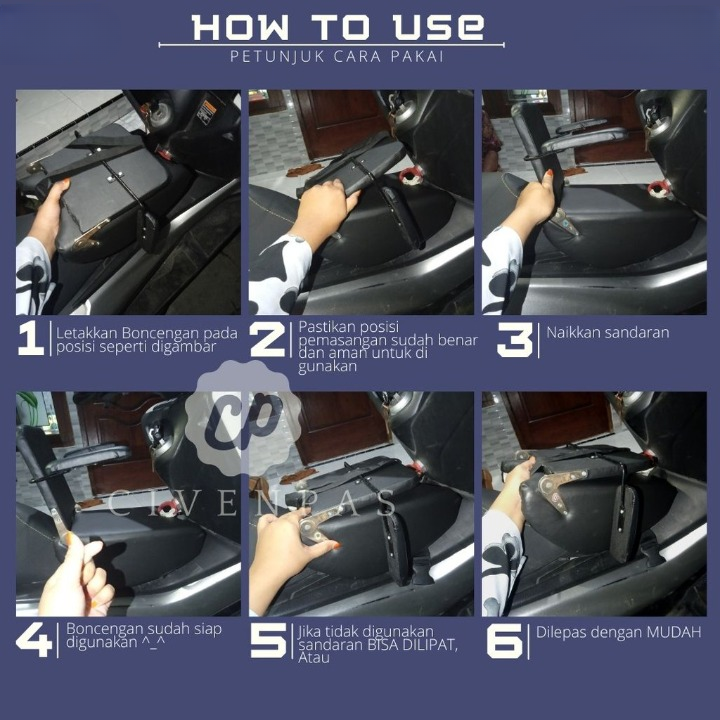 HOW TO USE
PETUNJUK CARA PAKAI

1 Letakkan Boncengan pada posisi seperti digambar

2 Pastikan posisi pemasangan sudah benar dan aman untuk di gunakan

3 Naikkan sandaran

CP
CIVENPAS

4 Boncengan sudah siap digunakan ^_^

5 Jika tidak digunakan sandaran BISA DILIPAT, Atau

6 Dilepas dengan MUDAH