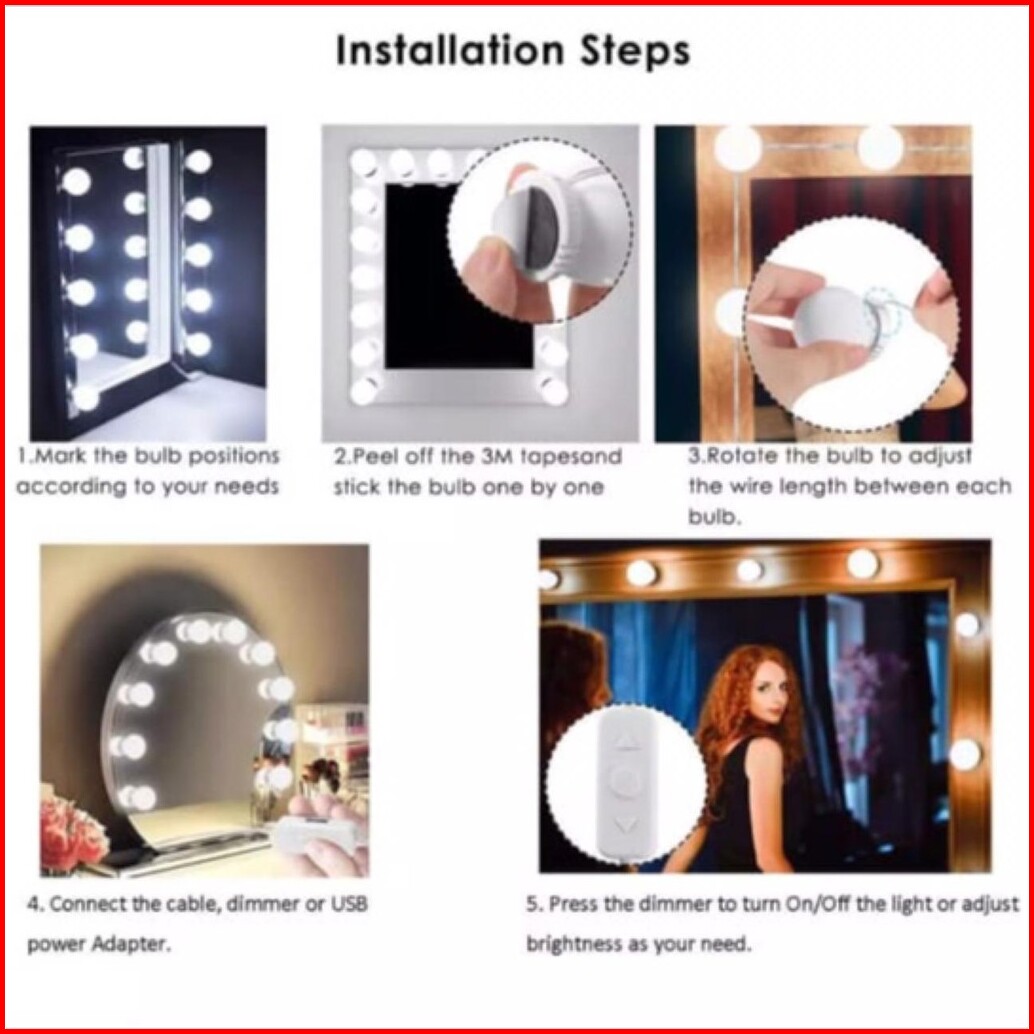 Installation Steps

1.Mark the bulb positions according to your needs

2.Peel off the 3M tapesand stick the bulb one by one

3.Rotate the bulb to adjust the wire length between each bulb.

4. Connect the cable, dimmer or USB power Adapter.

5. Press the dimmer to turn On/Off the light or adjust brightness as your need.