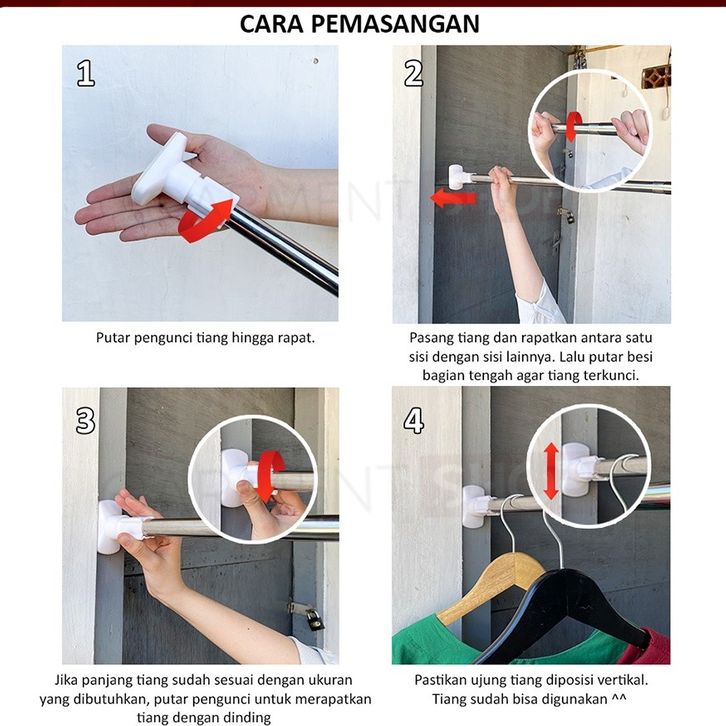 CARA PEMASANGAN

1

Putar pengunci tiang hingga rapat.

2

Pasang tiang dan rapatkan antara satu sisi dengan sisi lainnya. Lalu putar besi bagian tengah agar tiang terkunci.

3

Jika panjang tiang sudah sesuai dengan ukuran yang dibutuhkan, putar pengunci untuk merapatkan tiang dengan dinding

4

Pastikan ujung tiang diposisi vertikal. Tiang sudah bisa digunakan ^^