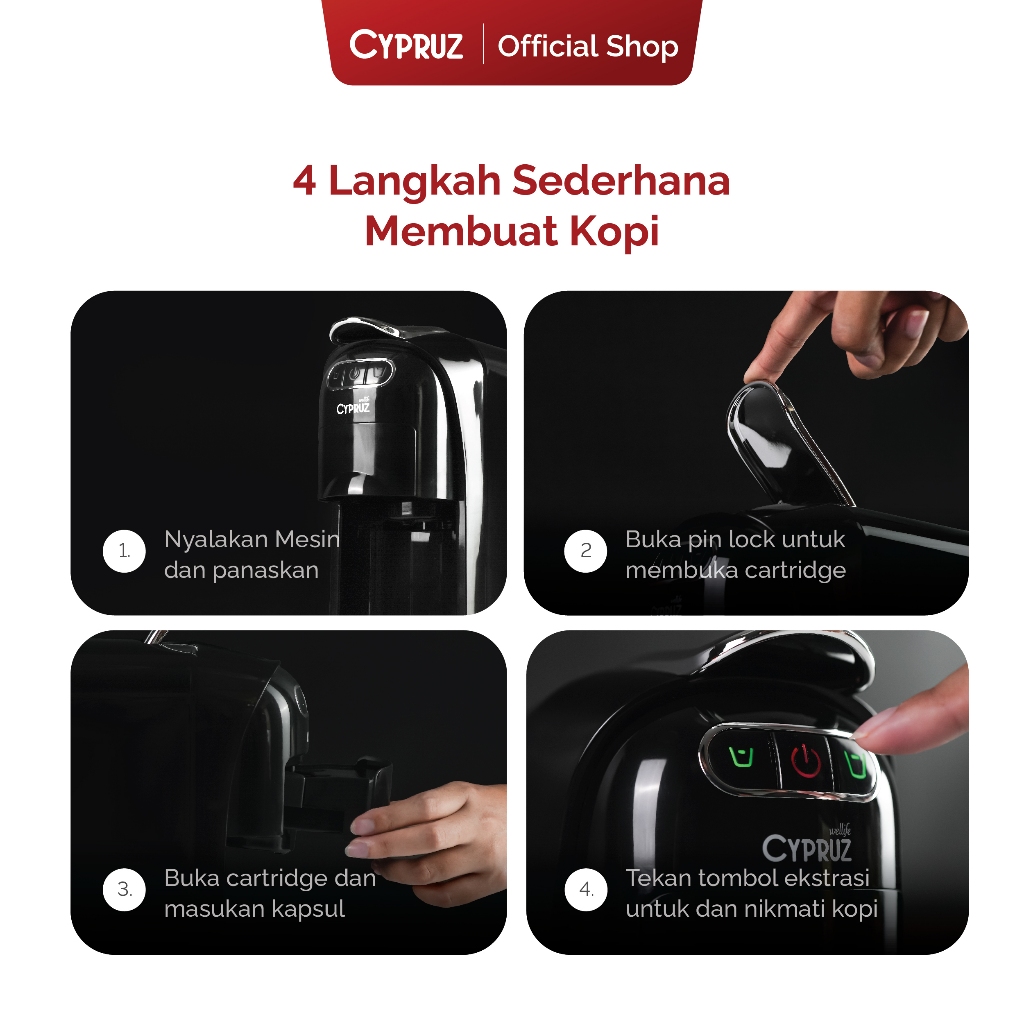 CYPRUZ | Official Shop

4 Langkah Sederhana Membuat Kopi

wellife
CYPRUZ

1. Nyalakan Mesin dan panaskan

2 Buka pin lock untuk membuka cartridge

3. Buka cartridge dan masukan kapsul

wellife
CYPRUZ

4. Tekan tombol ekstrasi untuk dan nikmati kopi