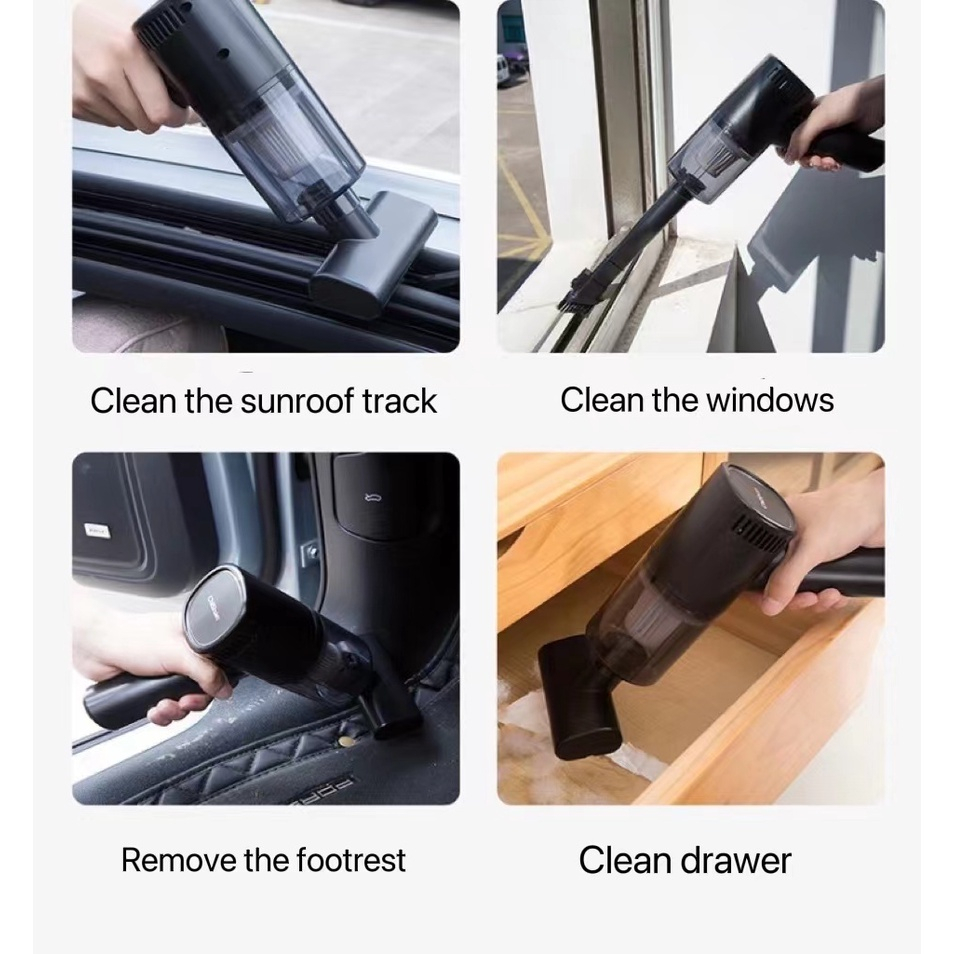 Clean the sunroof track

Clean the windows

Remove the footrest

Clean drawer