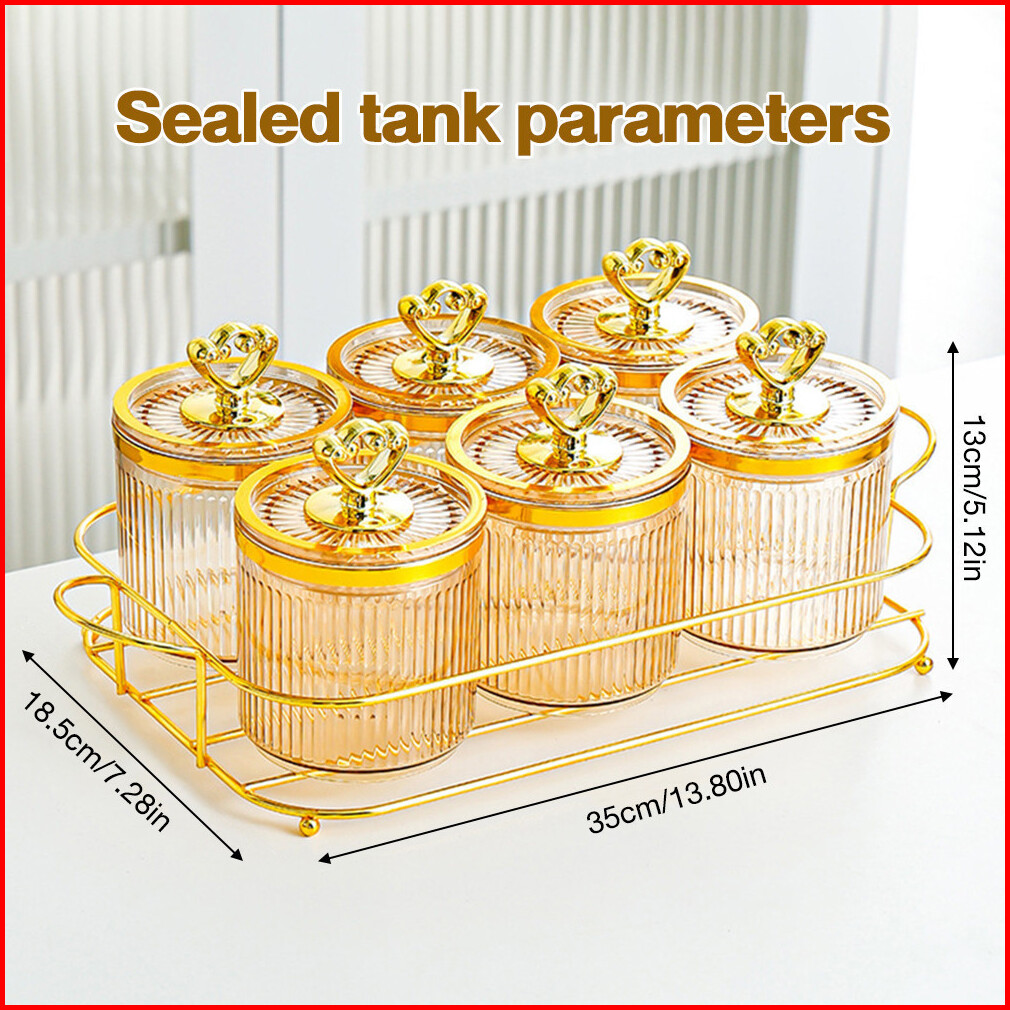 Sealed tank parameters

13cm/5.12in

18.5cm/7.28in

35cm/13.80in