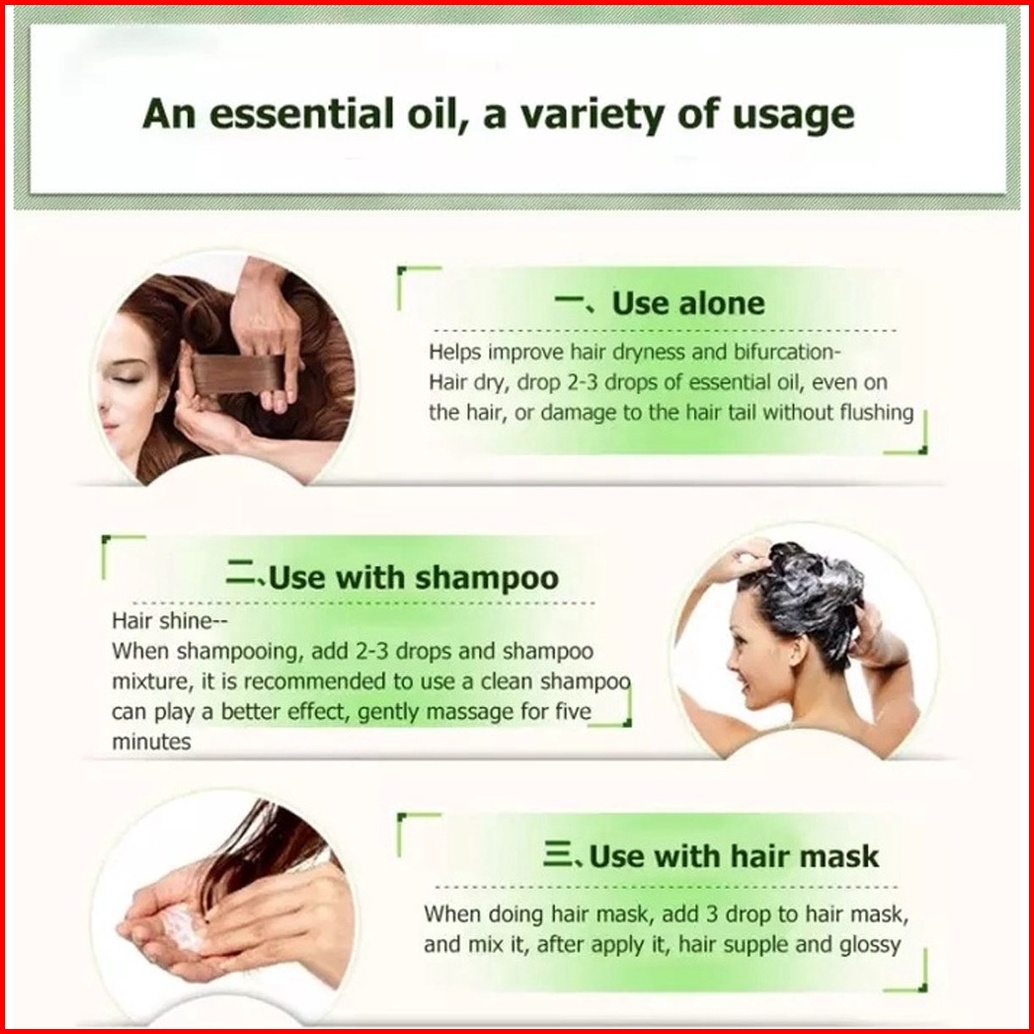 An essential oil, a variety of usage

一、Use alone

Helps improve hair dryness and bifurcation-
Hair dry, drop 2-3 drops of essential oil, even on the hair, or damage to the hair tail without flushing

二、Use with shampoo

Hair shine--
When shampooing, add 2-3 drops and shampoo mixture, it is recommended to use a clean shampoo can play a better effect, gently massage for five minutes

三、Use with hair mask

When doing hair mask, add 3 drop to hair mask, and mix it, after apply it, hair supple and glossy