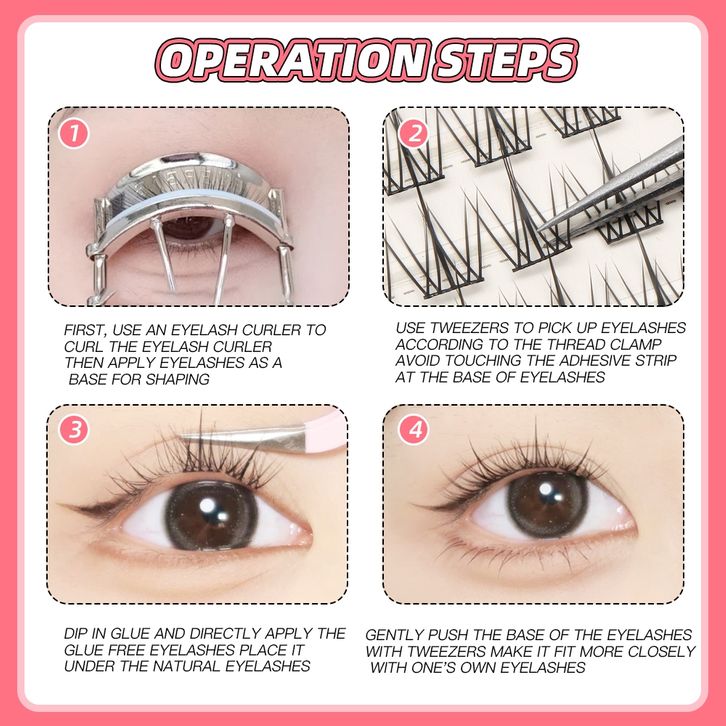 OPERATION STEPS

1

FIRST, USE AN EYELASH CURLER TO CURL THE EYELASH CURLER THEN APPLY EYELASHES AS A BASE FOR SHAPING

2

USE TWEEZERS TO PICK UP EYELASHES ACCORDING TO THE THREAD CLAMP AVOID TOUCHING THE ADHESIVE STRIP AT THE BASE OF EYELASHES

3

DIP IN GLUE AND DIRECTLY APPLY THE GLUE FREE EYELASHES PLACE IT UNDER THE NATURAL EYELASHES

4

GENTLY PUSH THE BASE OF THE EYELASHES WITH TWEEZERS MAKE IT FIT MORE CLOSELY WITH ONE'S OWN EYELASHES