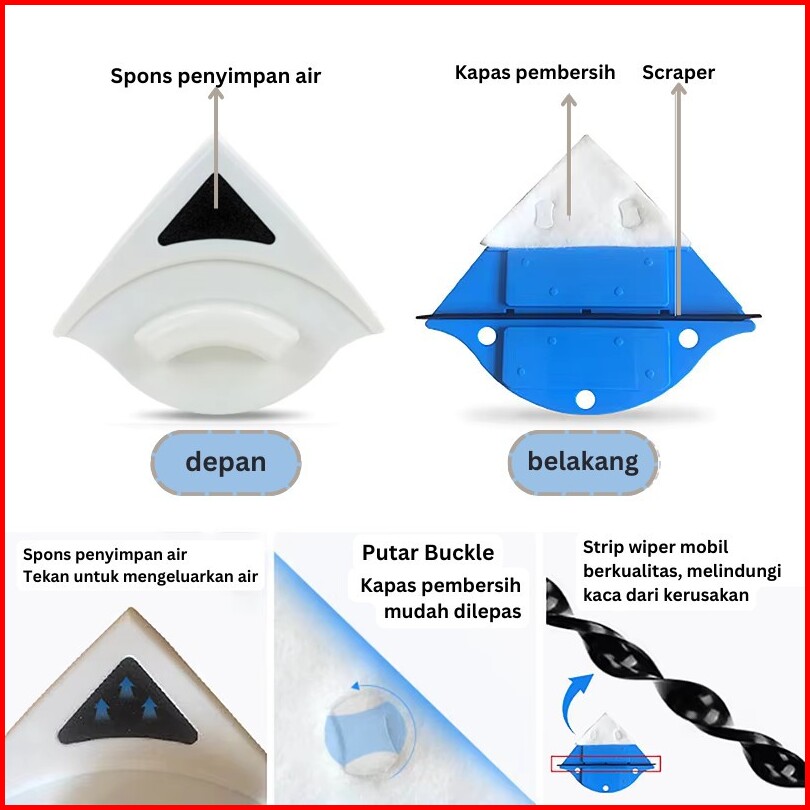 Spons penyimpan air

Kapas pembersih

Scraper

depan

belakang

Spons penyimpan air
Tekan untuk mengeluarkan air

Putar Buckle

Kapas pembersih mudah dilepas

Strip wiper mobil berkualitas, melindungi kaca dari kerusakan