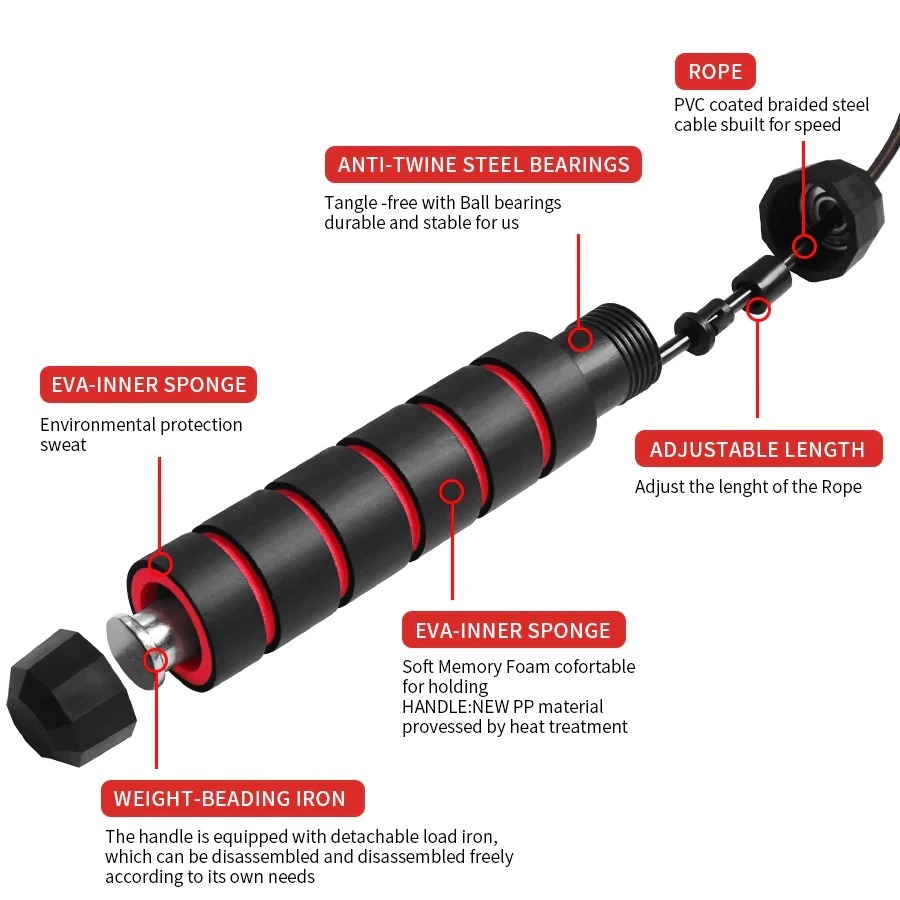 ROPE
PVC coated braided steel cable sbuilt for speed

ANTI-TWINE STEEL BEARINGS
Tangle -free with Ball bearings durable and stable for us

EVA-INNER SPONGE
Environmental protection sweat

ADJUSTABLE LENGTH
Adjust the lenght of the Rope

EVA-INNER SPONGE
Soft Memory Foam cofortable for holding
HANDLE:NEW PP material provessed by heat treatment

WEIGHT-BEADING IRON
The handle is equipped with detachable load iron, which can be disassembled and disassembled freely according to its own needs