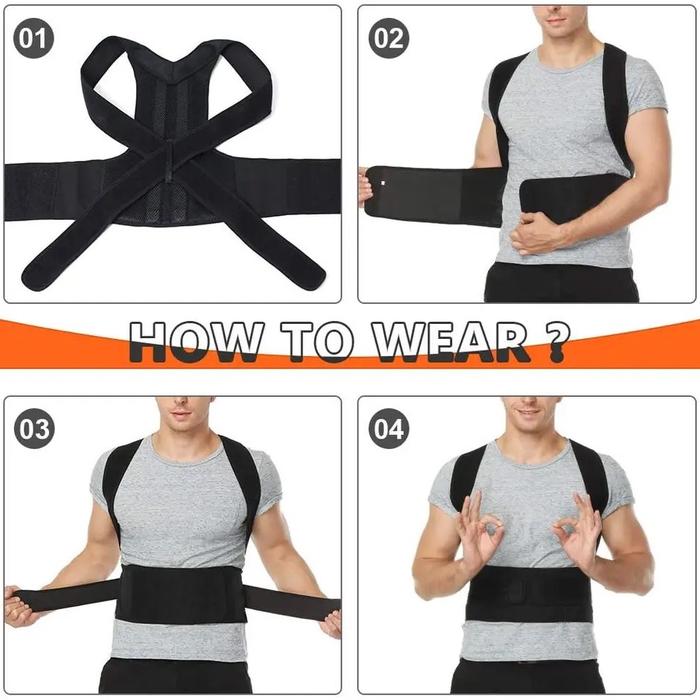 01

02

HOW TO WEAR ?

03

04