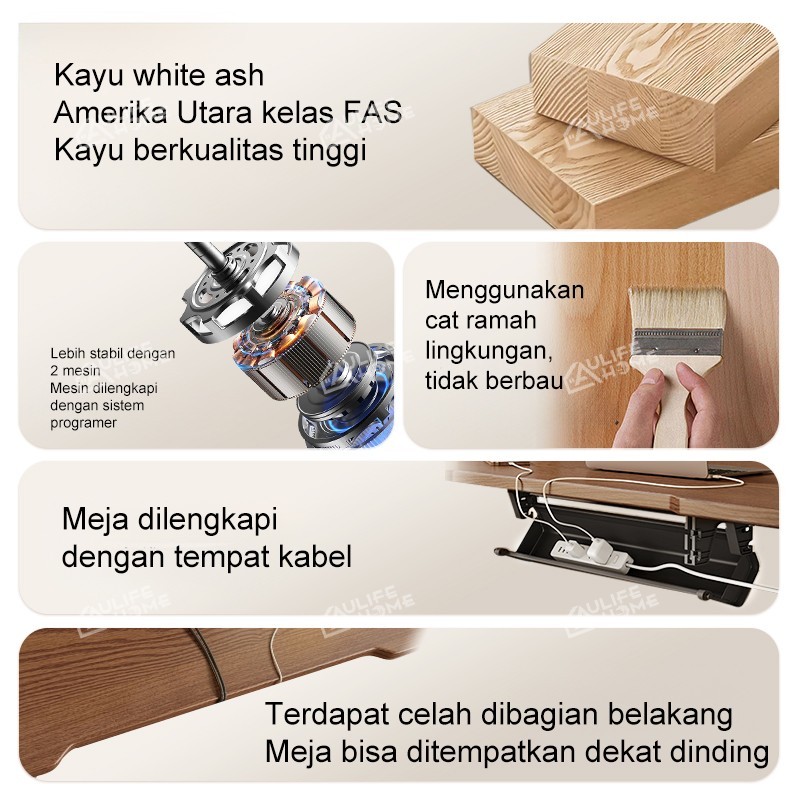 Kayu white ash
Amerika Utara kelas FAS
Kayu berkualitas tinggi

AULIFE HOME

Lebih stabil dengan 2 mesin
Mesin dilengkapi dengan sistem programer

AULIFE HOME

Menggunakan cat ramah lingkungan, tidak berbau

AULIFE HOME

Meja dilengkapi dengan tempat kabel

AULIFE HOME

AULIFE HOME

AULIFE HOME

Terdapat celah dibagian belakang
Meja bisa ditempatkan dekat dinding