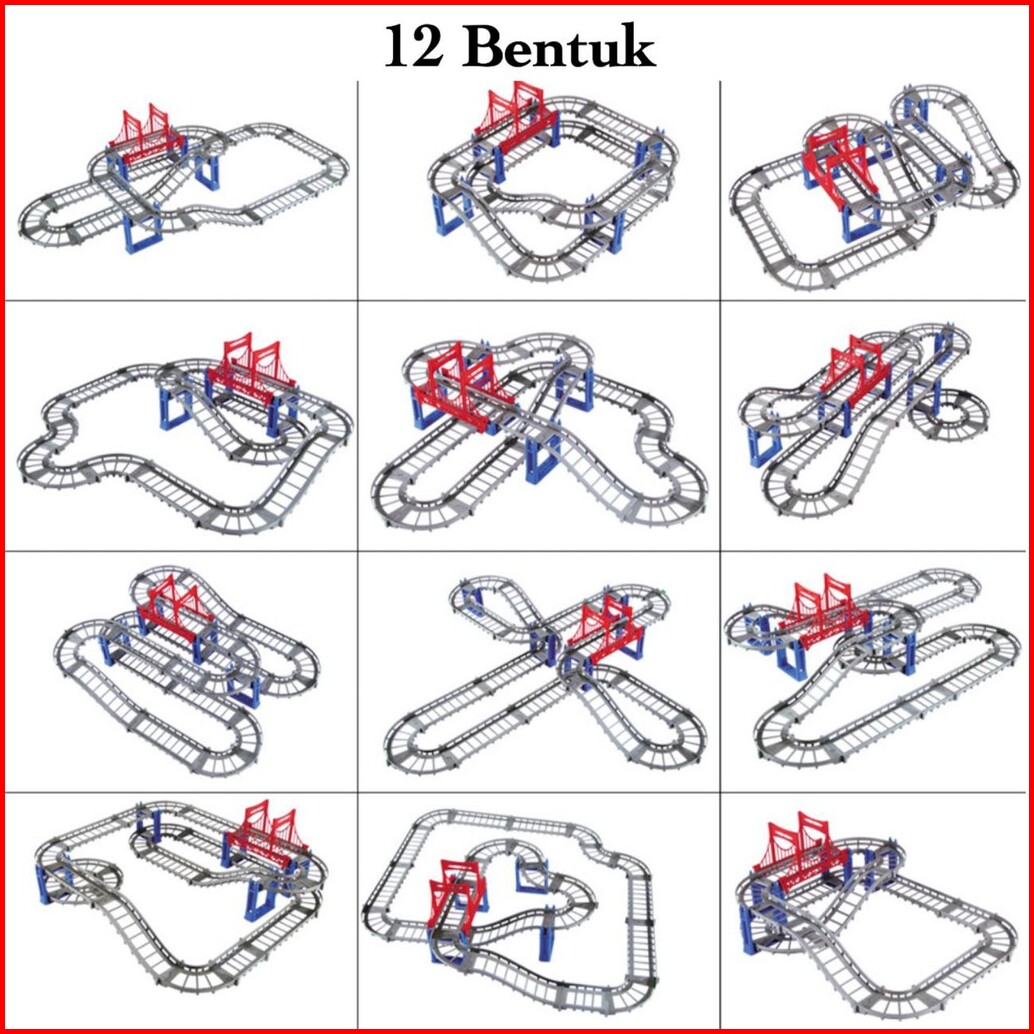 12 Bentuk