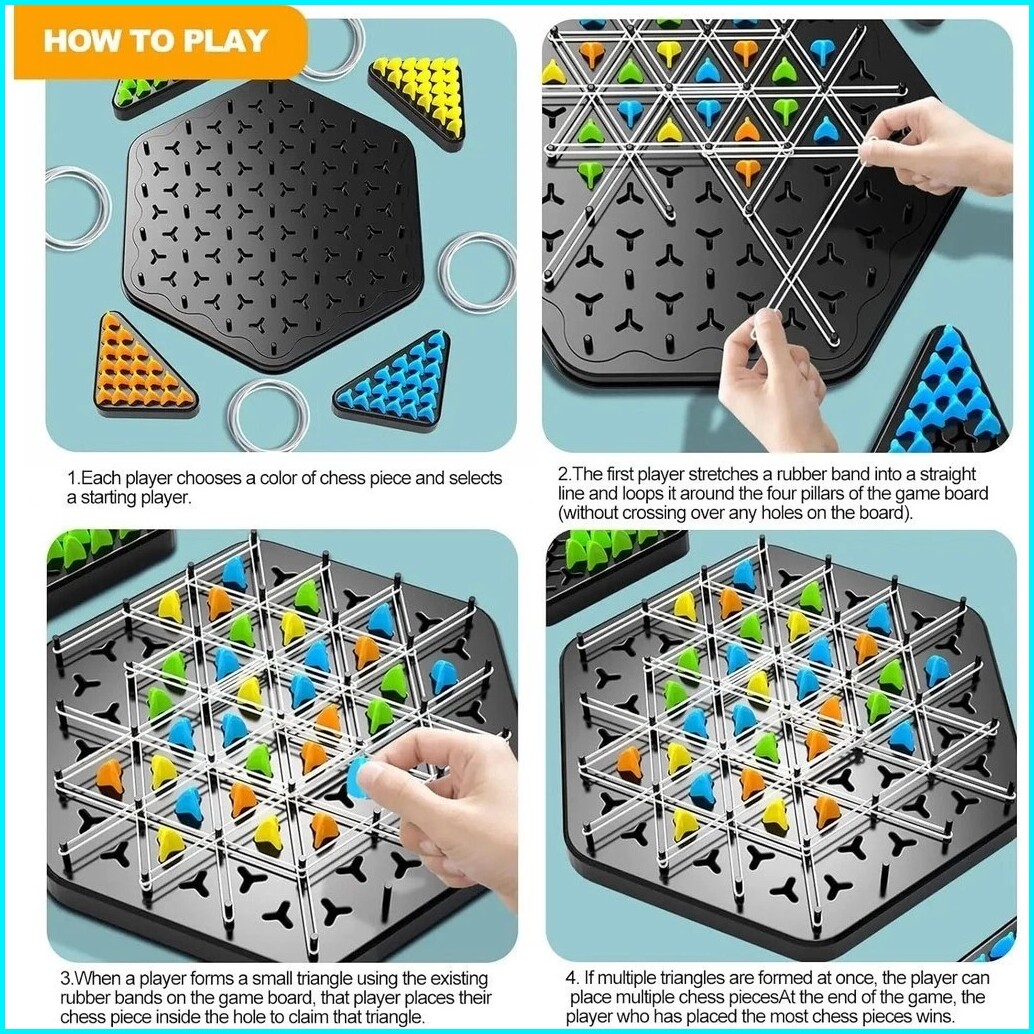 HOW TO PLAY

1.Each player chooses a color of chess piece and selects a starting player.

2.The first player stretches a rubber band into a straight line and loops it around the four pillars of the game board (without crossing over any holes on the board).

3.When a player forms a small triangle using the existing rubber bands on the game board, that player places their chess piece inside the hole to claim that triangle.

4. If multiple triangles are formed at once, the player can place multiple chess piecesAt the end of the game, the player who has placed the most chess pieces wins.