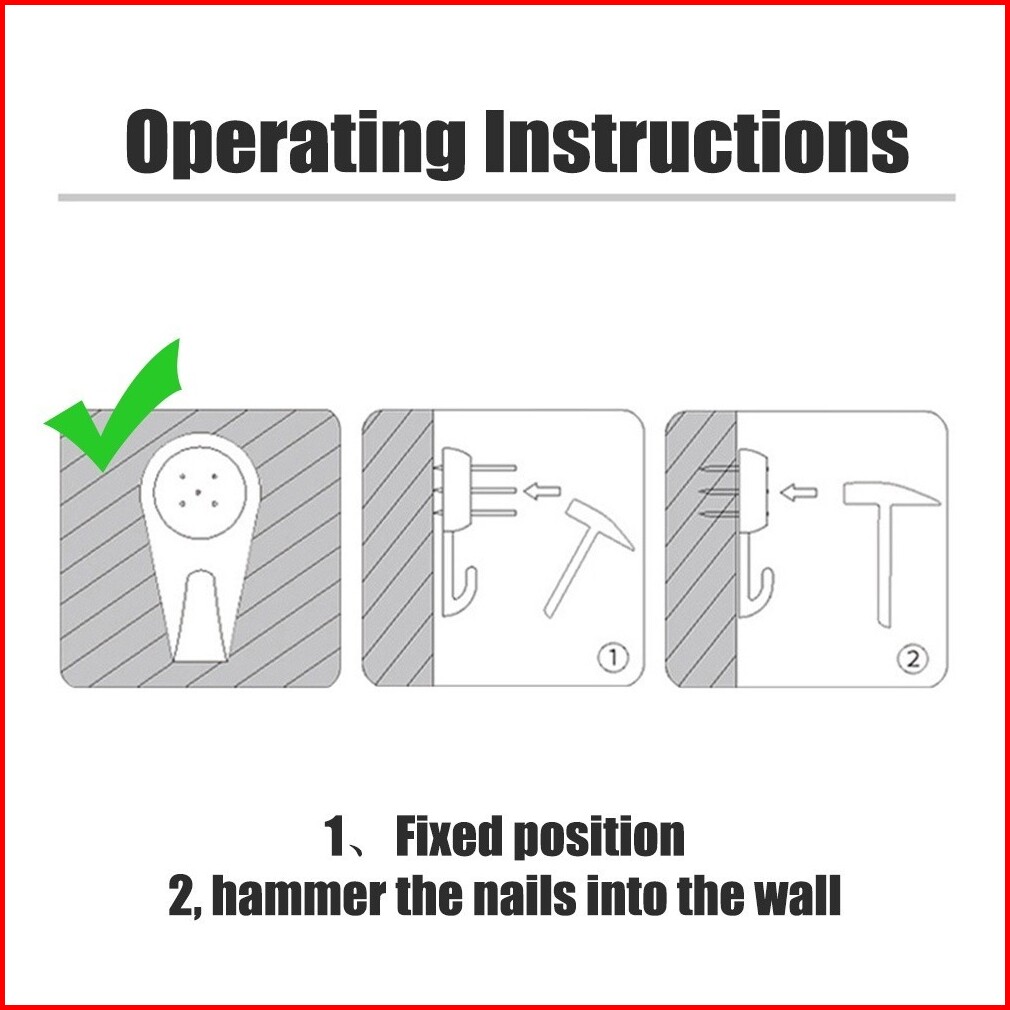 Operating Instructions

①

②

1、 Fixed position
2, hammer the nails into the wall