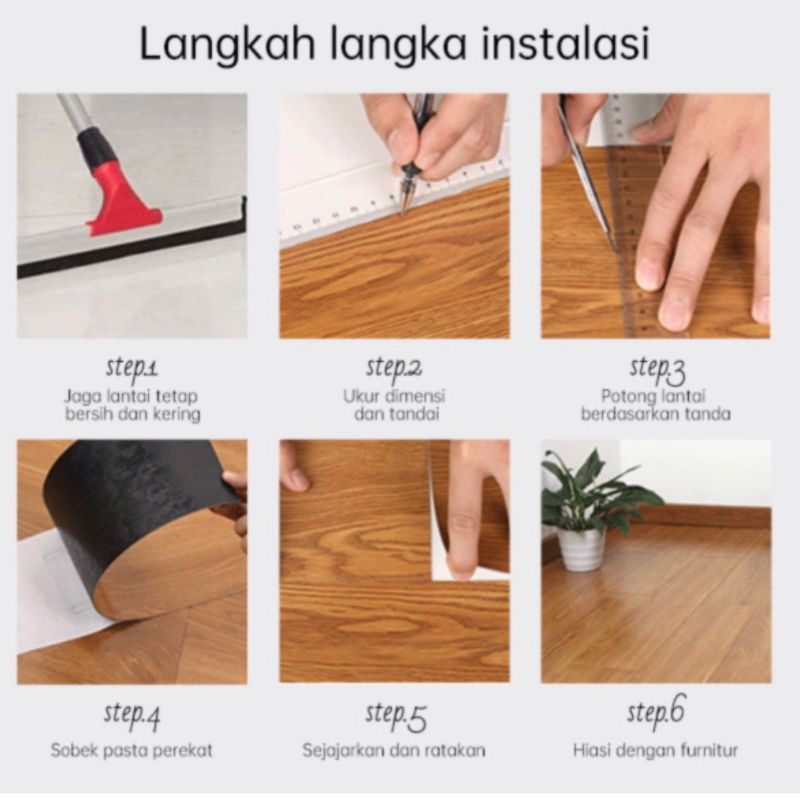 Langkah langka instalasi

step.1
Jaga lantai tetap bersih dan kering

step.2
Ukur dimensi dan tandai

step.3
Potong lantai berdasarkan tanda

step.4
Sobek pasta perekat

step.5
Sejajarkan dan ratakan

step.6
Hiasi dengan furnitur