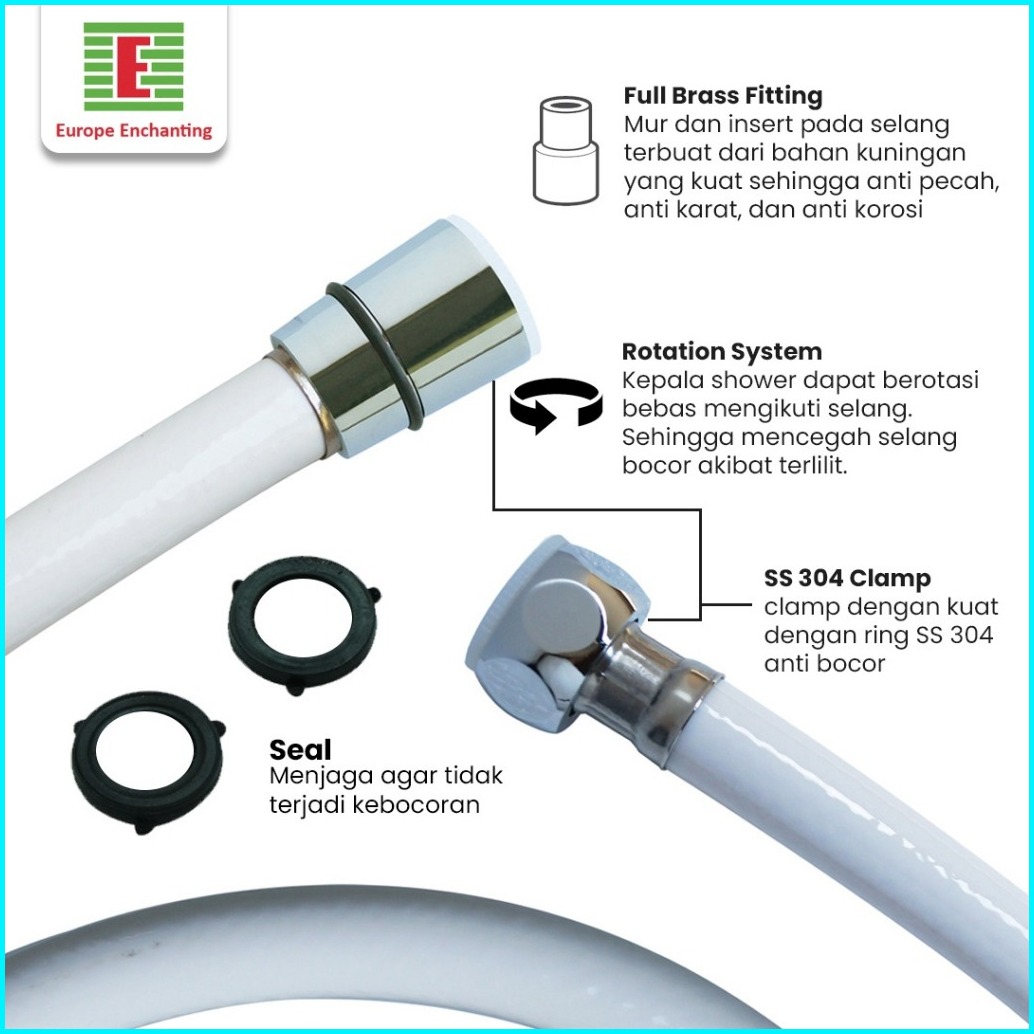 E
Europe Enchanting

Full Brass Fitting
Mur dan insert pada selang terbuat dari bahan kuningan yang kuat sehingga anti pecah, anti karat, dan anti korosi

Rotation System
Kepala shower dapat berotasi bebas mengikuti selang. Sehingga mencegah selang bocor akibat terlilit.

SS 304 Clamp
clamp dengan kuat dengan ring SS 304 anti bocor

Seal
Menjaga agar tidak terjadi kebocoran