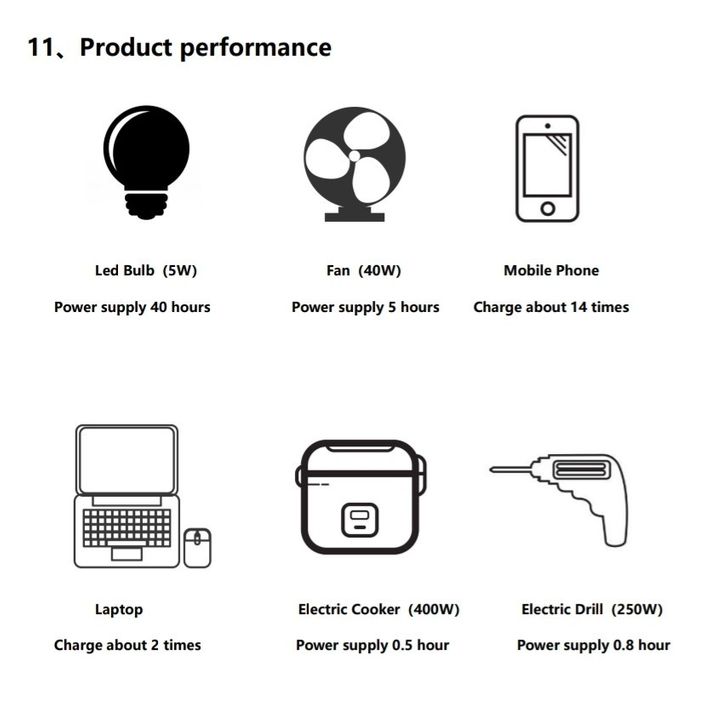 11、Product performance

Led Bulb (5W)
Power supply 40 hours

Fan (40W)
Power supply 5 hours

Mobile Phone
Charge about 14 times

Laptop
Charge about 2 times

Electric Cooker (400W)
Power supply 0.5 hour

Electric Drill (250W)
Power supply 0.8 hour