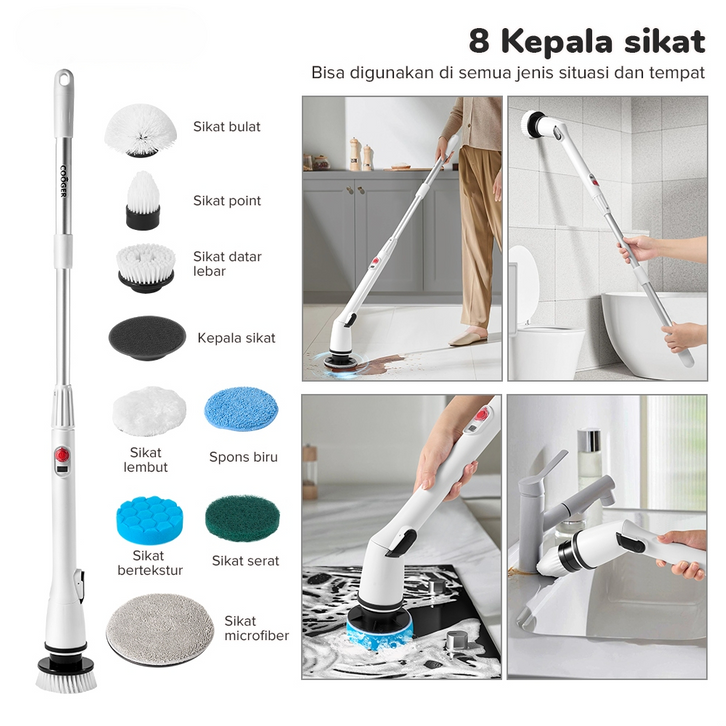 8 Kepala sikat
Bisa digunakan di semua jenis situasi dan tempat

COOGER

Sikat bulat

Sikat point

Sikat datar lebar

Kepala sikat

Sikat lembut

Spons biru

Sikat bertekstur

Sikat serat

Sikat microfiber