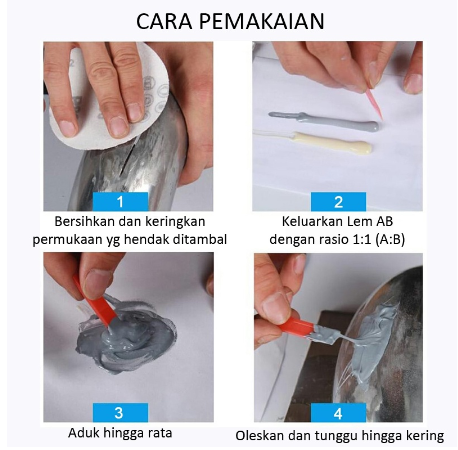 CARA PEMAKAIAN

1

Bersihkan dan keringkan permukaan yg hendak ditambal

2

Keluarkan Lem AB dengan rasio 1:1 (A:B)

3

Aduk hingga rata

4

Oleskan dan tunggu hingga kering