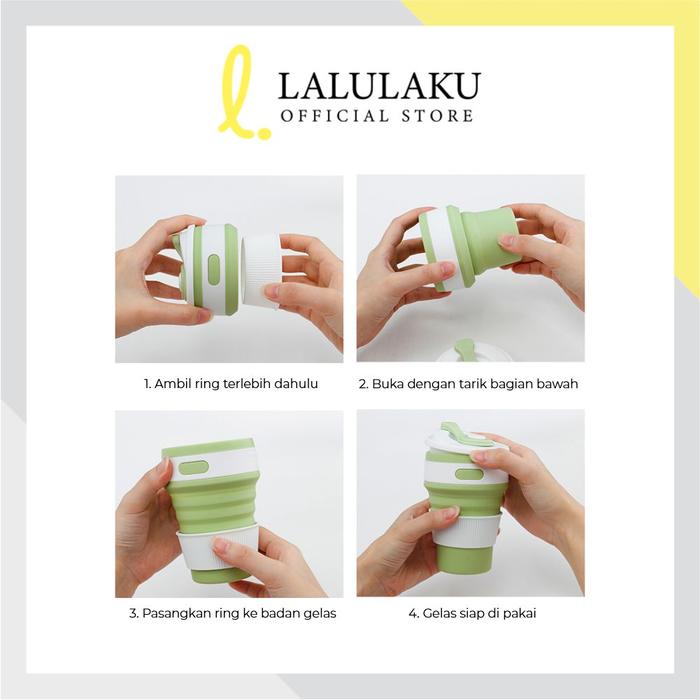 l.
LALULAKU
OFFICIAL STORE

1. Ambil ring terlebih dahulu

2. Buka dengan tarik bagian bawah

3. Pasangkan ring ke badan gelas

4. Gelas siap di pakai