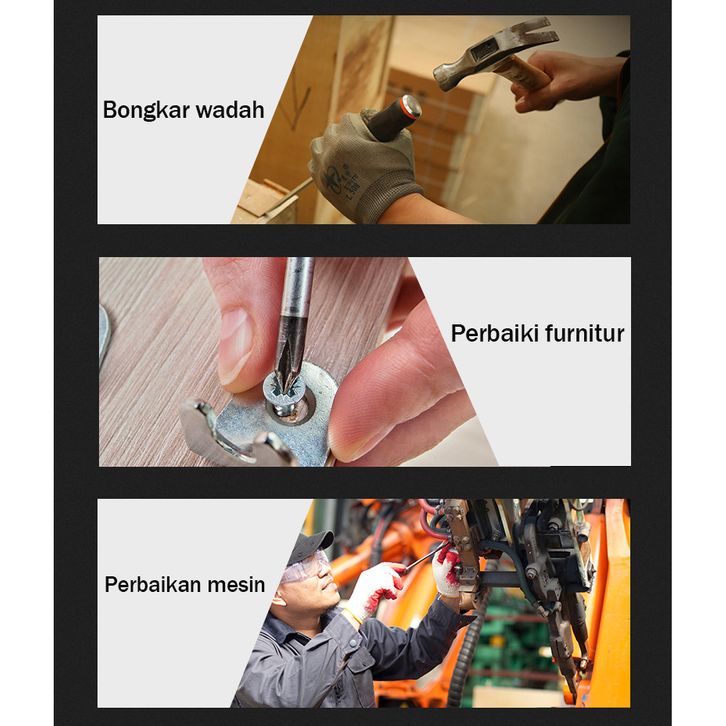 Bongkar wadah

Perbaiki furnitur

Perbaikan mesin