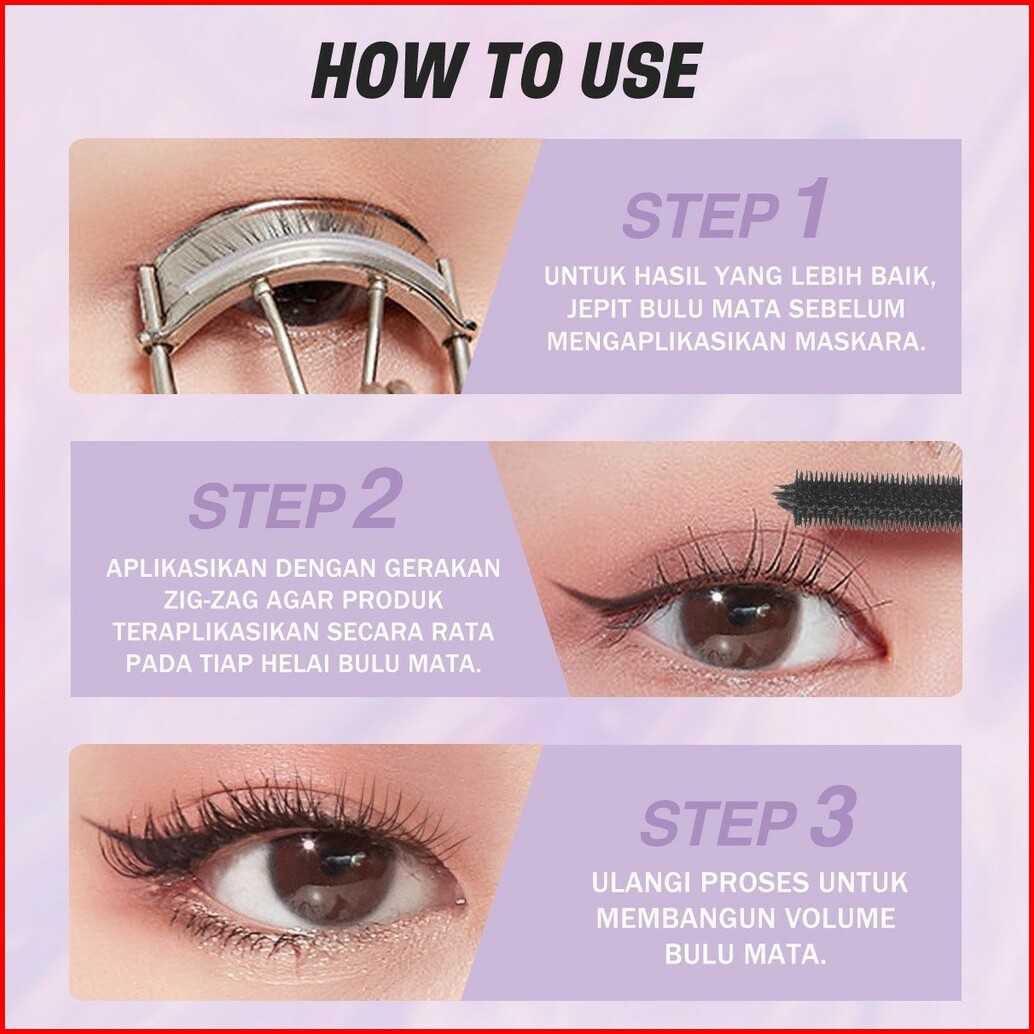 HOW TO USE

STEP 1

UNTUK HASIL YANG LEBIH BAIK, JEPIT BULU MATA SEBELUM MENGAPLIKASIKAN MASKARA.

STEP 2

APLIKASIKAN DENGAN GERAKAN ZIG-ZAG AGAR PRODUK TERAPLIKASIKAN SECARA RATA PADA TIAP HELAI BULU MATA.

STEP 3

ULANGI PROSES UNTUK MEMBANGUN VOLUME BULU MATA.