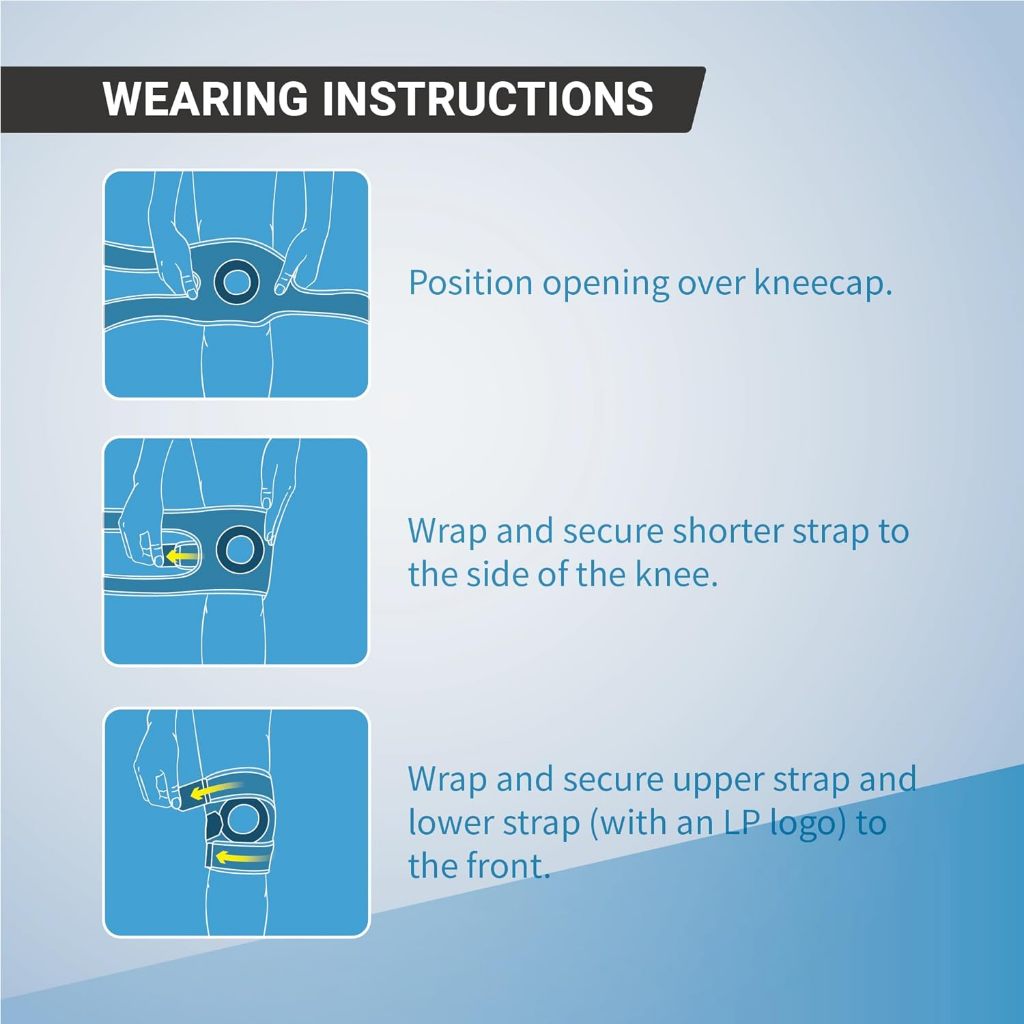 WEARING INSTRUCTIONS

Position opening over kneecap.

Wrap and secure shorter strap to the side of the knee.

Wrap and secure upper strap and lower strap (with an LP logo) to the front.