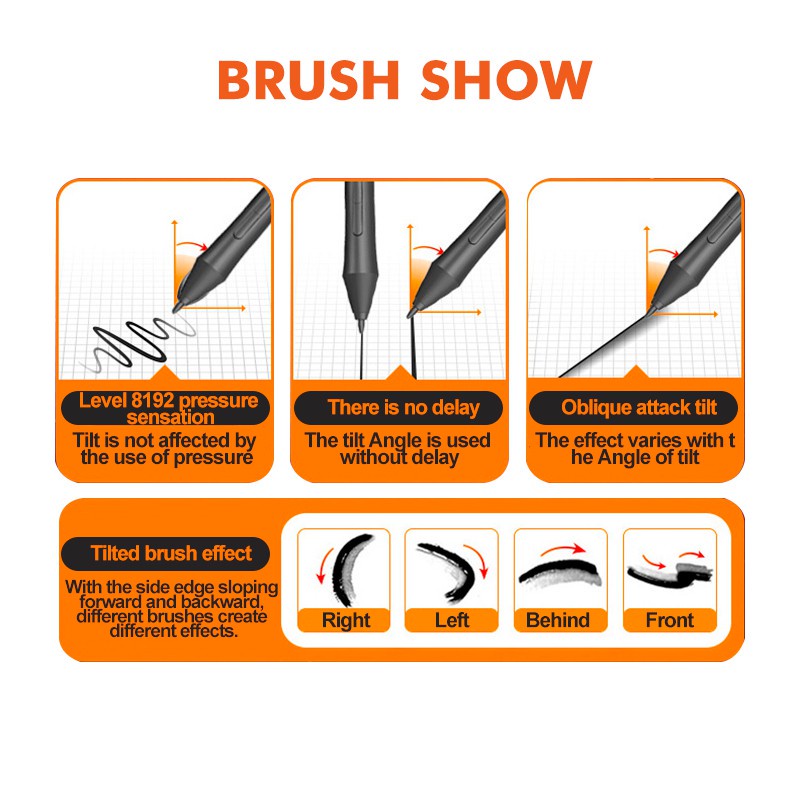 BRUSH SHOW

Level 8192 pressure sensation

Tilt is not affected by the use of pressure

There is no delay

The tilt Angle is used without delay

Oblique attack tilt

The effect varies with t he Angle of tilt

Tilted brush effect

With the side edge sloping forward and backward, different brushes create different effects.

Right

Left

Behind

Front