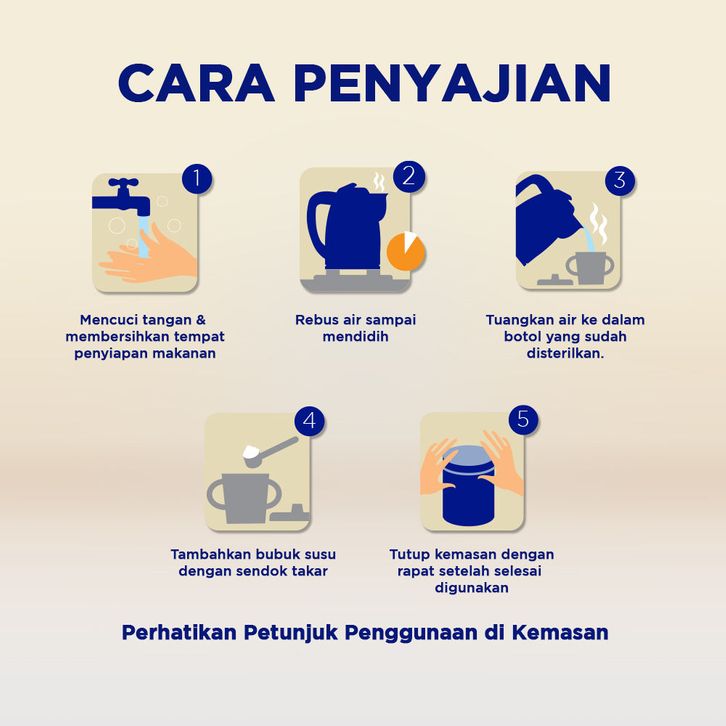 CARA PENYAJIAN

1
Mencuci tangan & membersihkan tempat penyiapan makanan

2
Rebus air sampai mendidih

3
Tuangkan air ke dalam botol yang sudah disterilkan.

4
Tambahkan bubuk susu dengan sendok takar

5
Tutup kemasan dengan rapat setelah selesai digunakan

Perhatikan Petunjuk Penggunaan di Kemasan