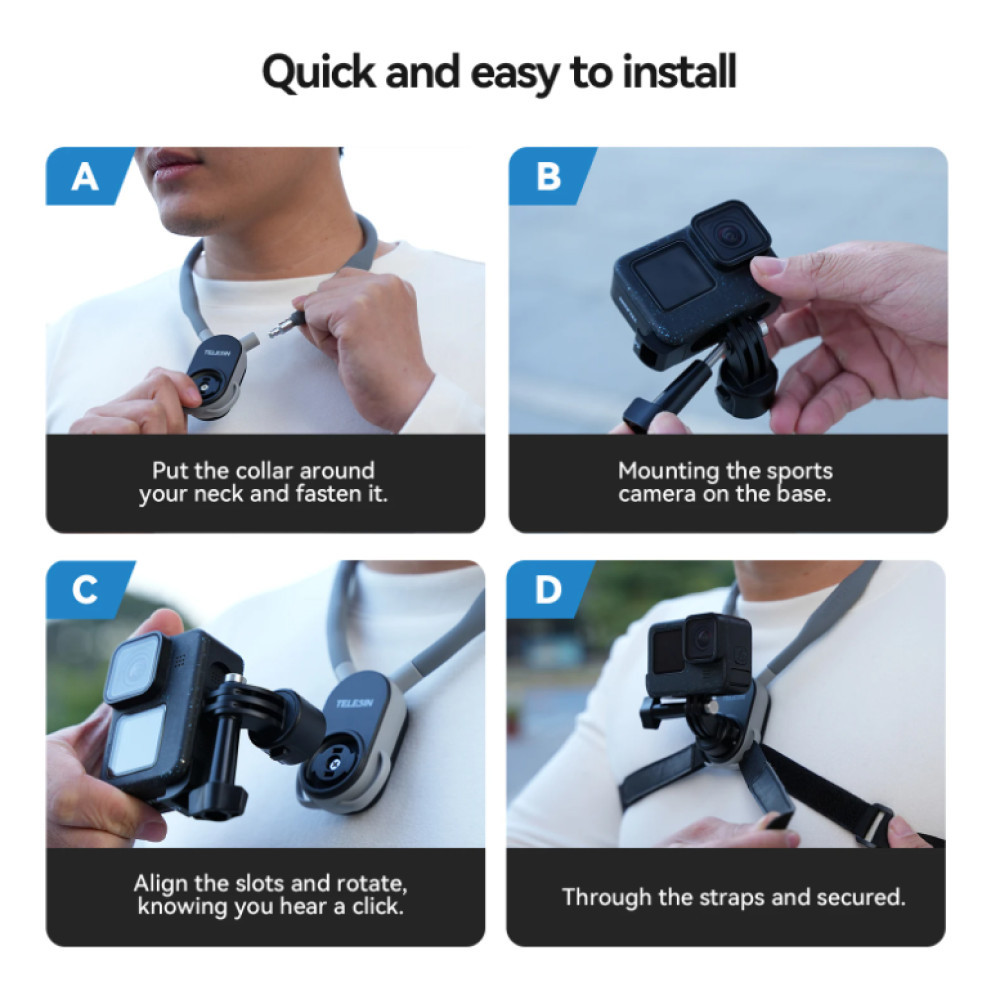 Quick and easy to install

A

TELESIN

Put the collar around your neck and fasten it.

B

Mounting the sports camera on the base.

C

TELESIN

Align the slots and rotate, knowing you hear a click.

D

Through the straps and secured.